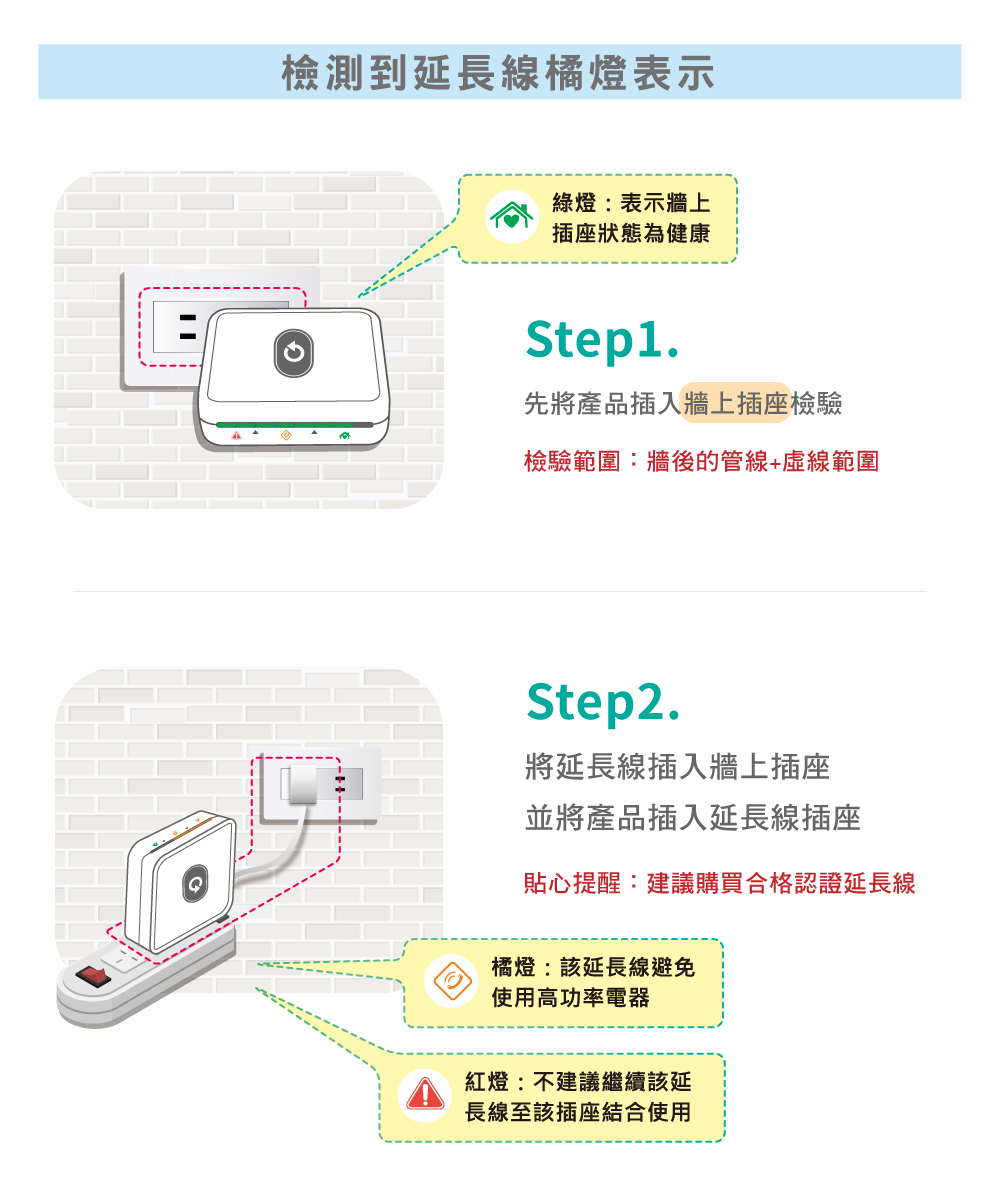 檢測到延長線橘燈表示

綠燈：表示牆上插座狀態為健康

Step1.

先將產品插入牆上插座檢驗

檢驗範圍：牆後的管線+虛線範圍

Step2.

將延長線插入牆上插座
並將產品插入延長線插座

貼心提醒：建議購買合格認證延長線

橘燈：該延長線避免使用高功率電器

紅燈：不建議繼續該延長線至該插座結合使用