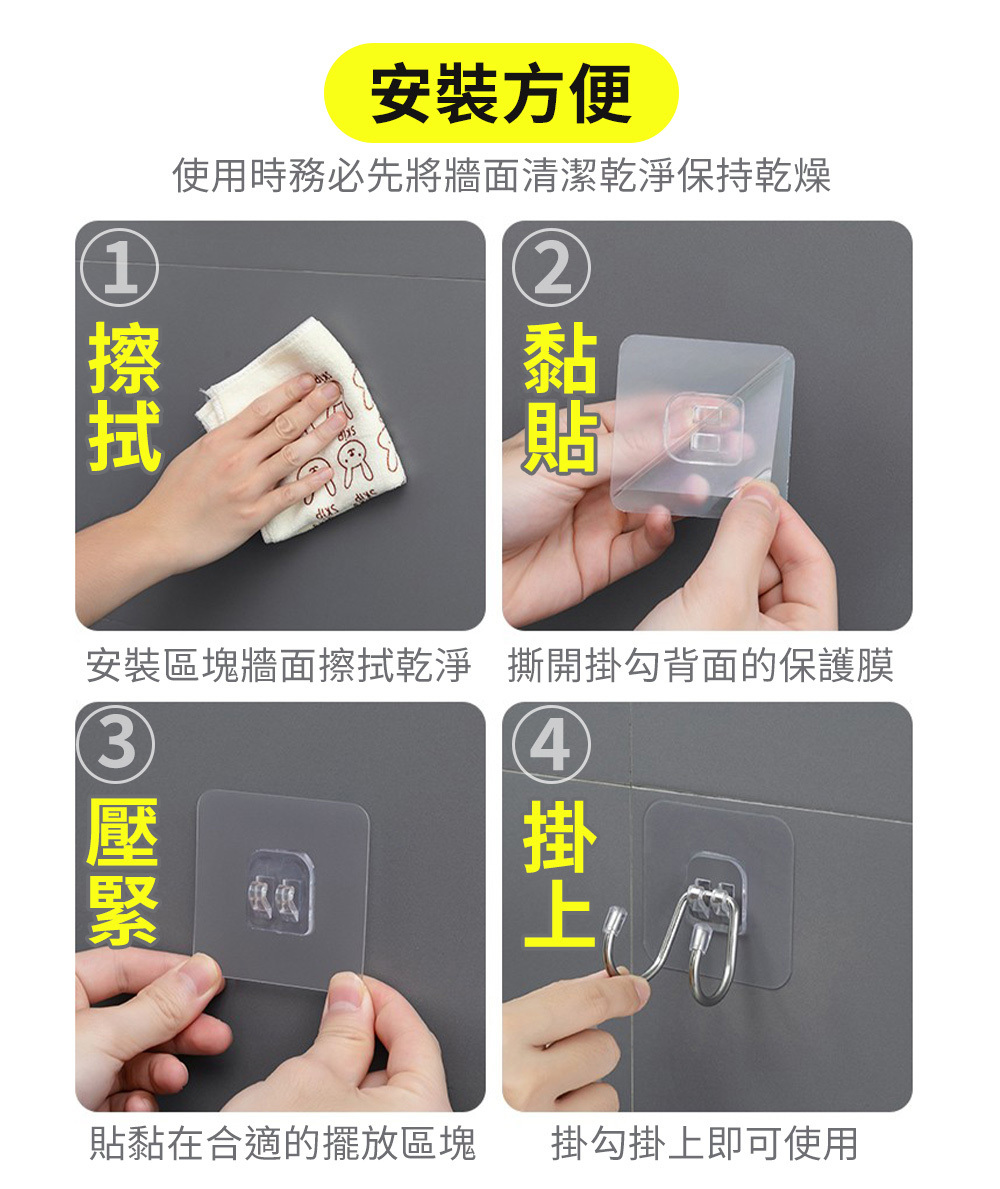 安裝方便

使用時務必先將牆面清潔乾淨保持乾燥

1
擦拭

安裝區塊牆面擦拭乾淨

2
黏貼

撕開掛勾背面的保護膜

3
壓緊

貼黏在合適的擺放區塊

4
掛上

掛勾掛上即可使用