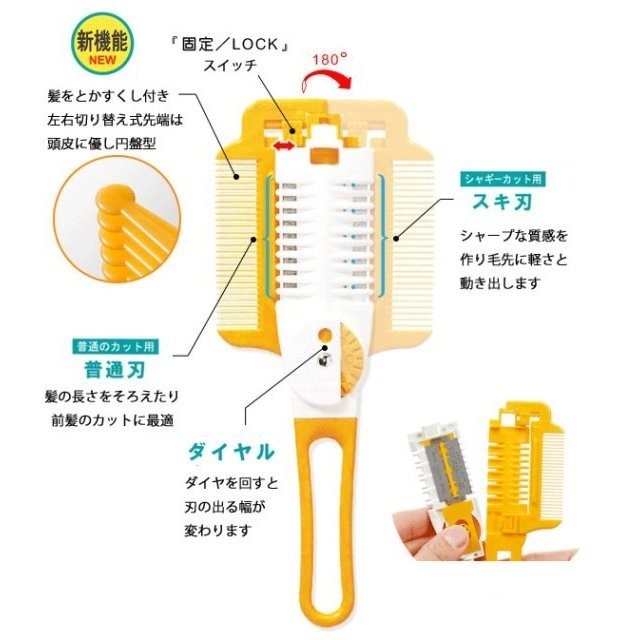 新機能
NEW

『固定／LOCK』
スイッチ

180°

髪をとかすくし付き
左右切り替え式先端は
頭皮に優し円盤型

シャギーカット用
スキ刃

シャープな質感を
作り毛先に軽さと
動き出します

普通のカット用
普通刃

髪の長さをそろえたり
前髪のカットに最適

ダイヤル

ダイヤを回すと
刃の出る幅が
変わります