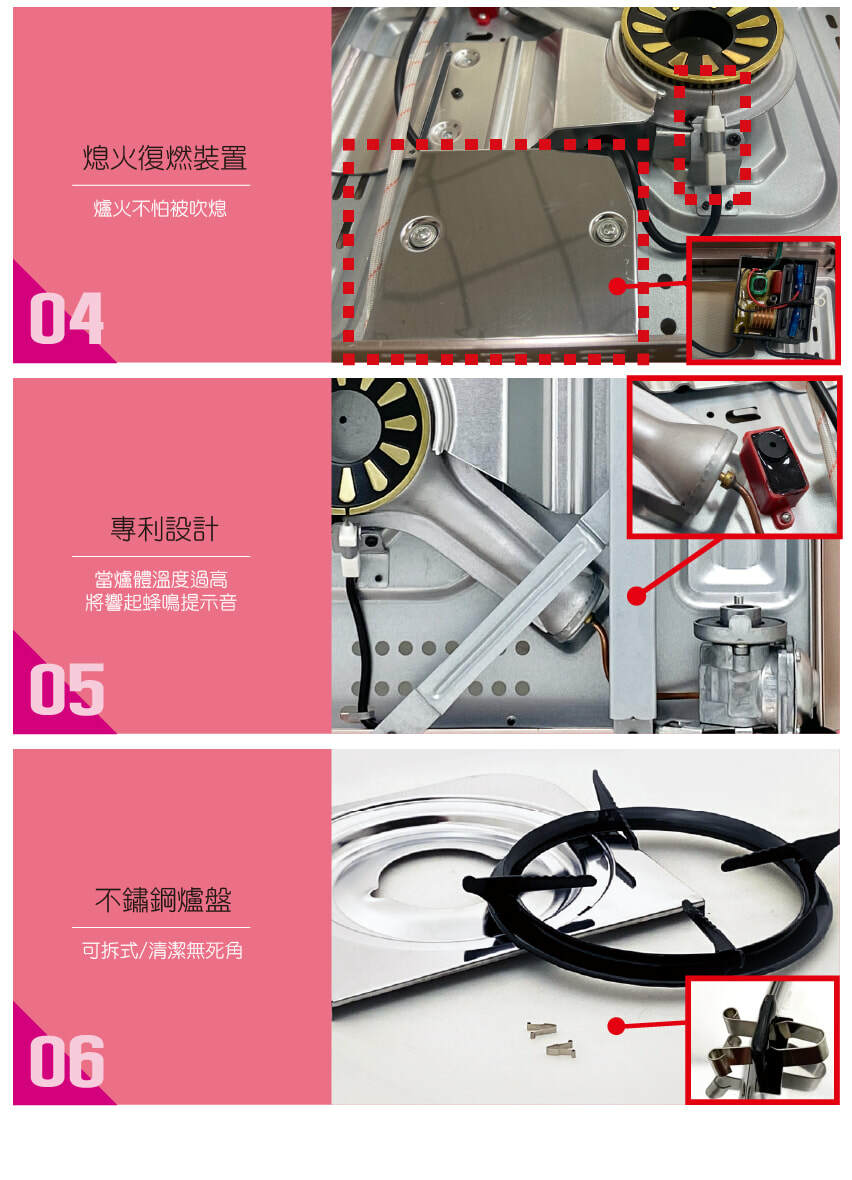 熄火復燃裝置

爐火不怕被吹熄

04

專利設計

當爐體溫度過高
將響起蜂鳴提示音

05

不鏽鋼爐盤

可拆式/清潔無死角

06