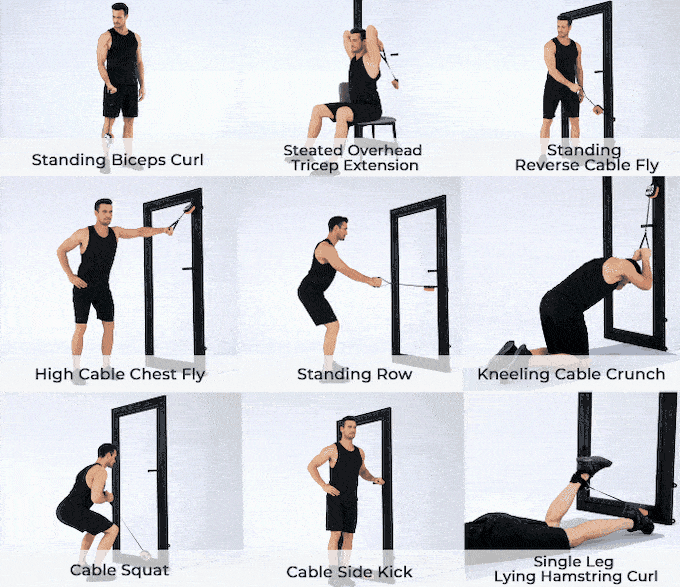 Standing Biceps Curl

Steated Overhead Tricep Extension

Standing Reverse Cable Fly

High Cable Chest Fly

Standing Row

Kneeling Cable Crunch

Cable Squat

Cable Side Kick

Single Leg Lying Hamstring Curl