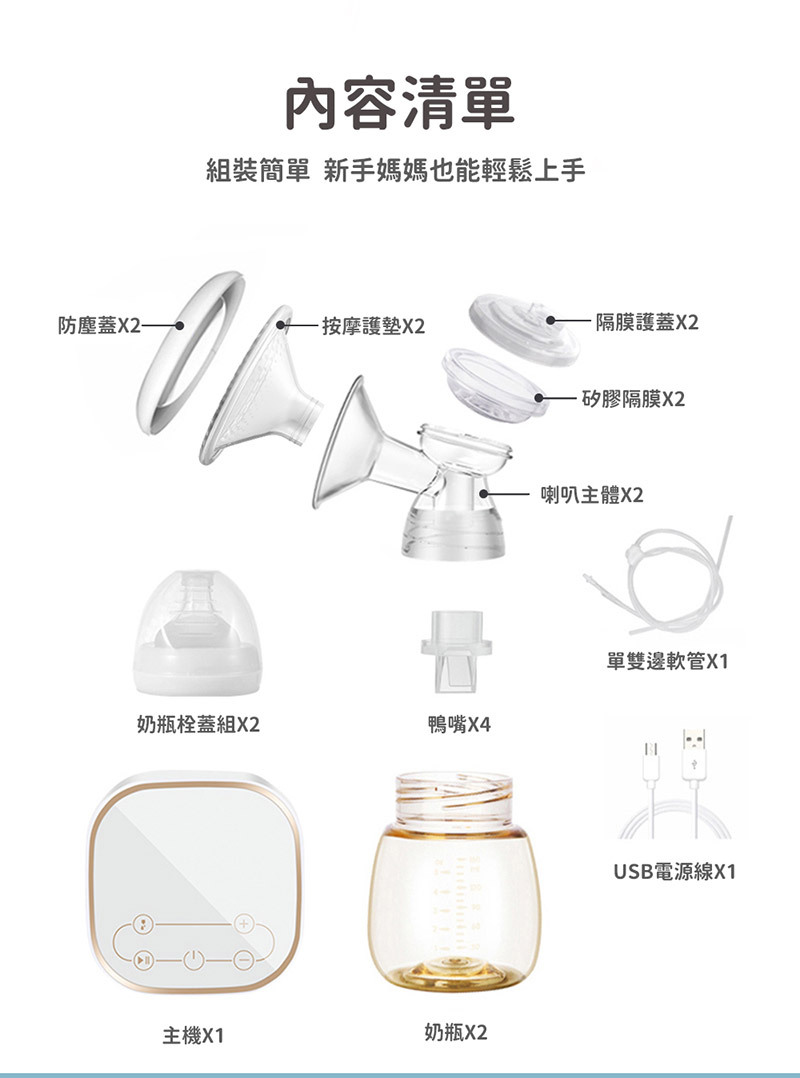 內容清單

組裝簡單 新手媽媽也能輕鬆上手

防塵蓋X2

按摩護墊X2

隔膜護蓋X2

矽膠隔膜X2

喇叭主體X2

單雙邊軟管X1

奶瓶栓蓋組X2

鴨嘴X4

USB電源線X1

主機X1

奶瓶X2