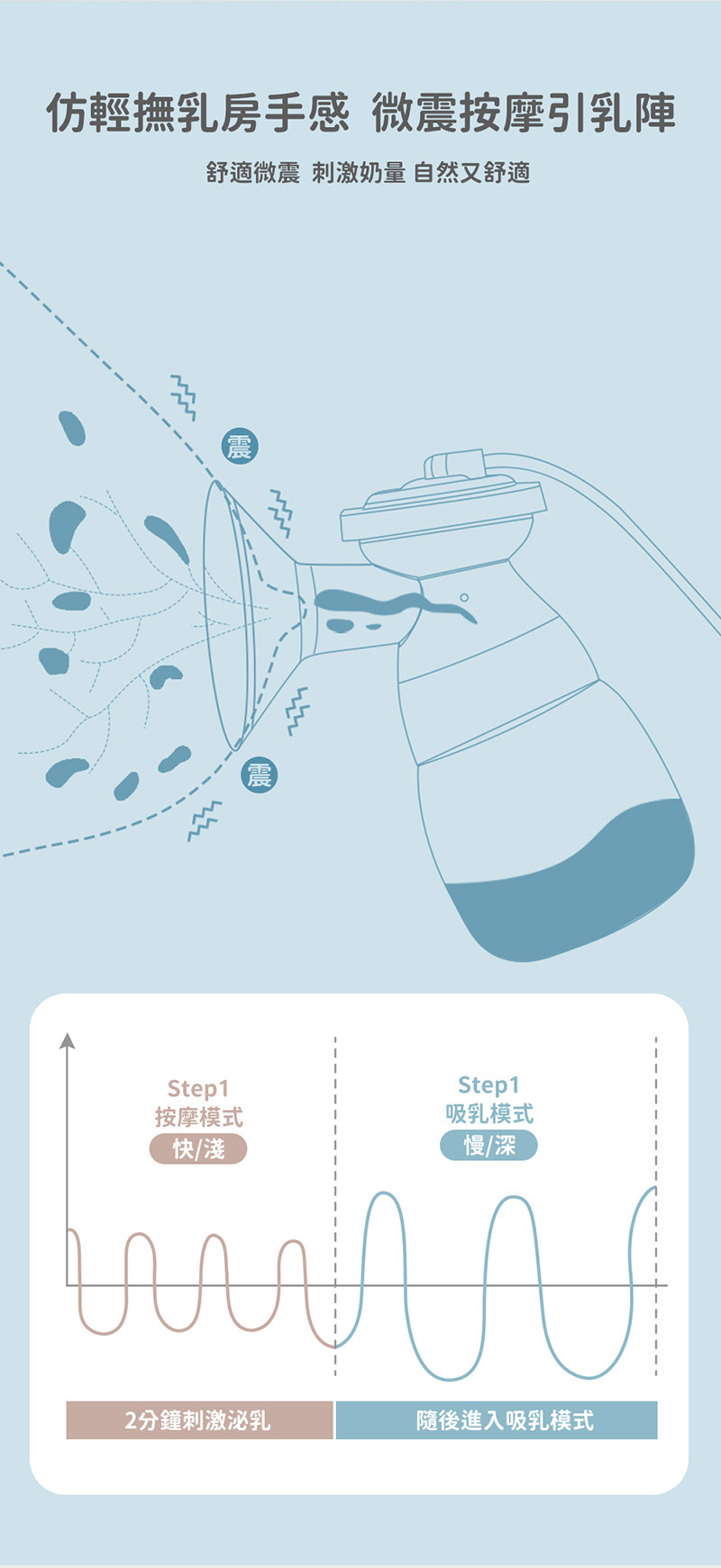 仿輕撫乳房手感 微震按摩引乳陣

舒適微震 刺激奶量 自然又舒適

震

震

Step1
按摩模式
快/淺

Step1
吸乳模式
慢/深

2分鐘刺激泌乳

隨後進入吸乳模式