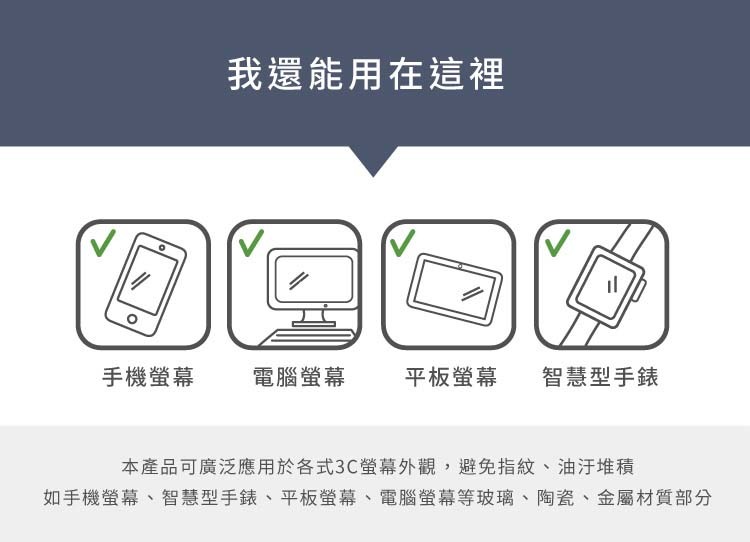 我還能用在這裡

手機螢幕

電腦螢幕

平板螢幕

智慧型手錶

本產品可廣泛應用於各式3C螢幕外觀，避免指紋、油汙堆積
如手機螢幕、智慧型手錶、平板螢幕、電腦螢幕等玻璃、陶瓷、金屬材質部分