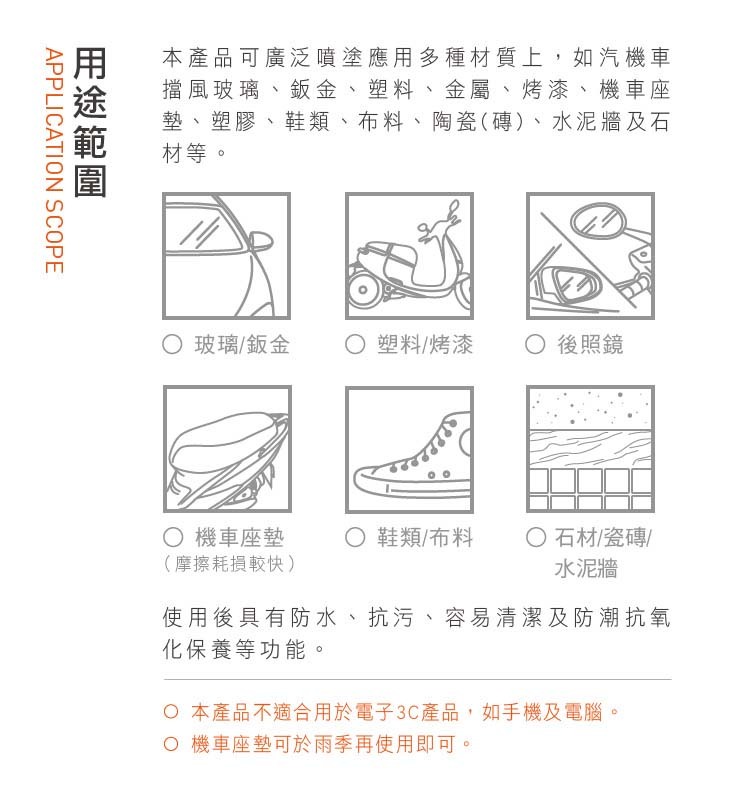 用途範圍
APPLICATION SCOPE

本產品可廣泛噴塗應用多種材質上，如汽機車擋風玻璃、鈑金、塑料、金屬、烤漆、機車座墊、塑膠、鞋類、布料、陶瓷(磚)、水泥牆及石材等。

○ 玻璃/鈑金
○ 塑料/烤漆
○ 後照鏡

○ 機車座墊
（摩擦耗損較快）
○ 鞋類/布料
○ 石材/瓷磚/水泥牆

使用後具有防水、抗污、容易清潔及防潮抗氧化保養等功能。

○ 本產品不適合用於電子3C產品，如手機及電腦。
○ 機車座墊可於雨季再使用即可。