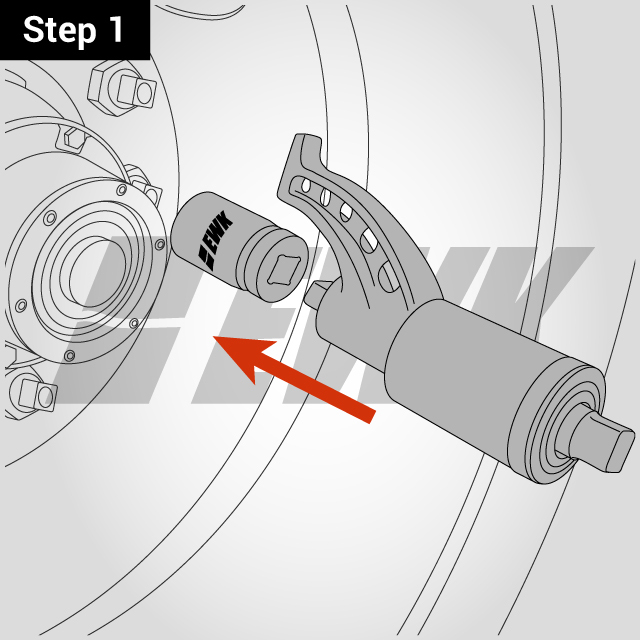 Step 1

EWK

EWK