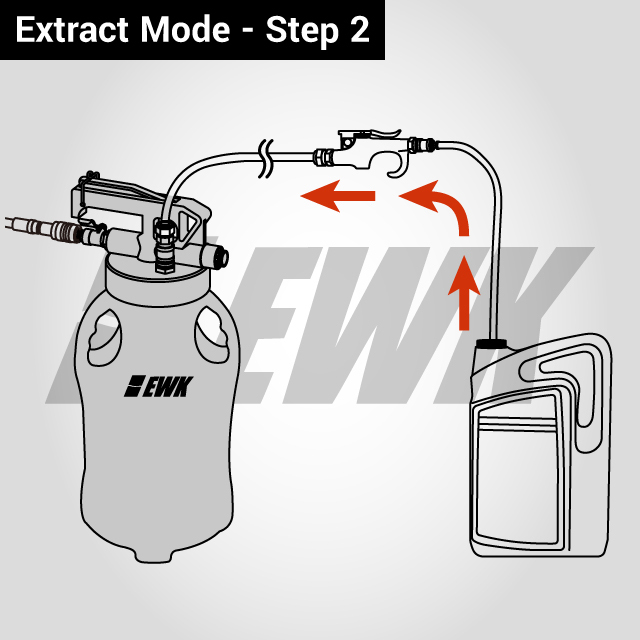 Extract Mode - Step 2

EWK

EWK