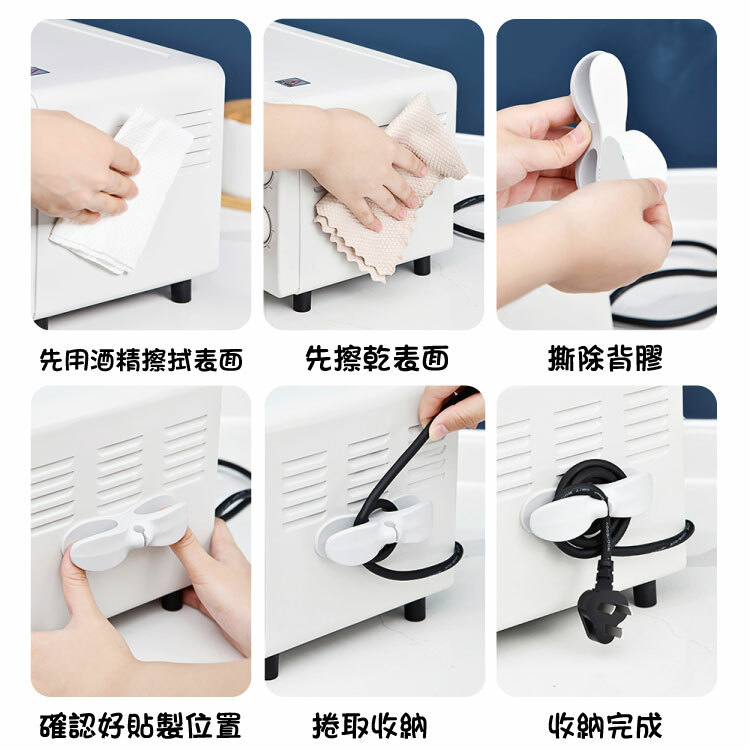 先用酒精擦拭表面

先擦乾表面

撕除背膠

確認好貼製位置

捲取收納

收納完成