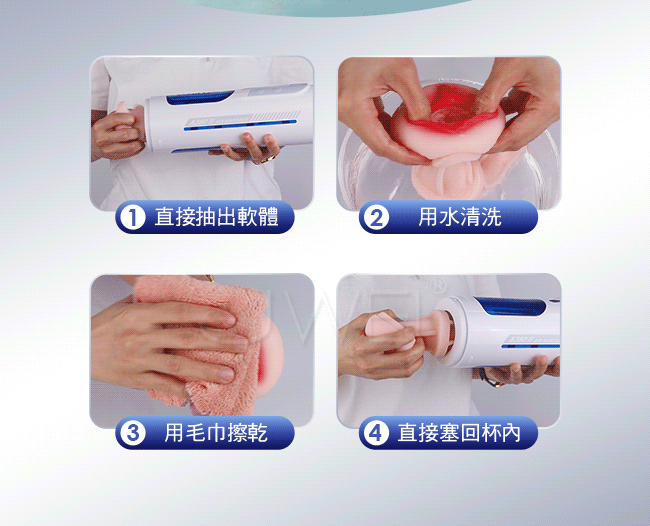 1 直接抽出軟體

2 用水清洗

3 用毛巾擦乾

4 直接塞回杯內