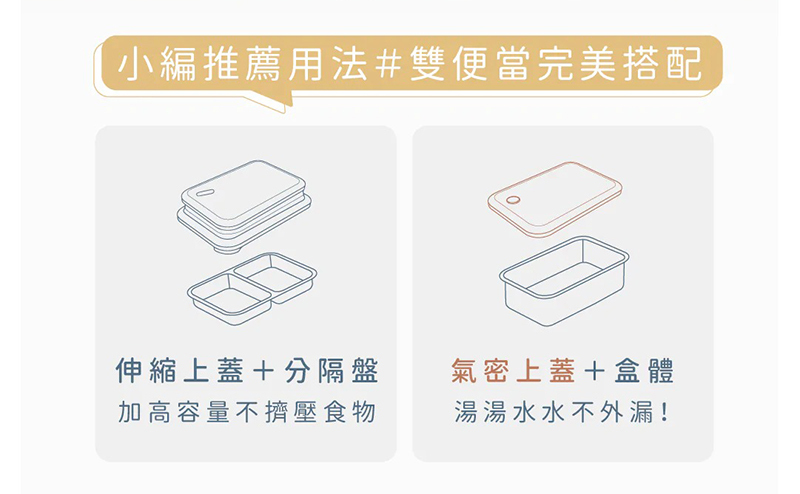 小編推薦用法＃雙便當完美搭配

伸縮上蓋＋分隔盤
加高容量不擠壓食物

氣密上蓋＋盒體
湯湯水水不外漏！