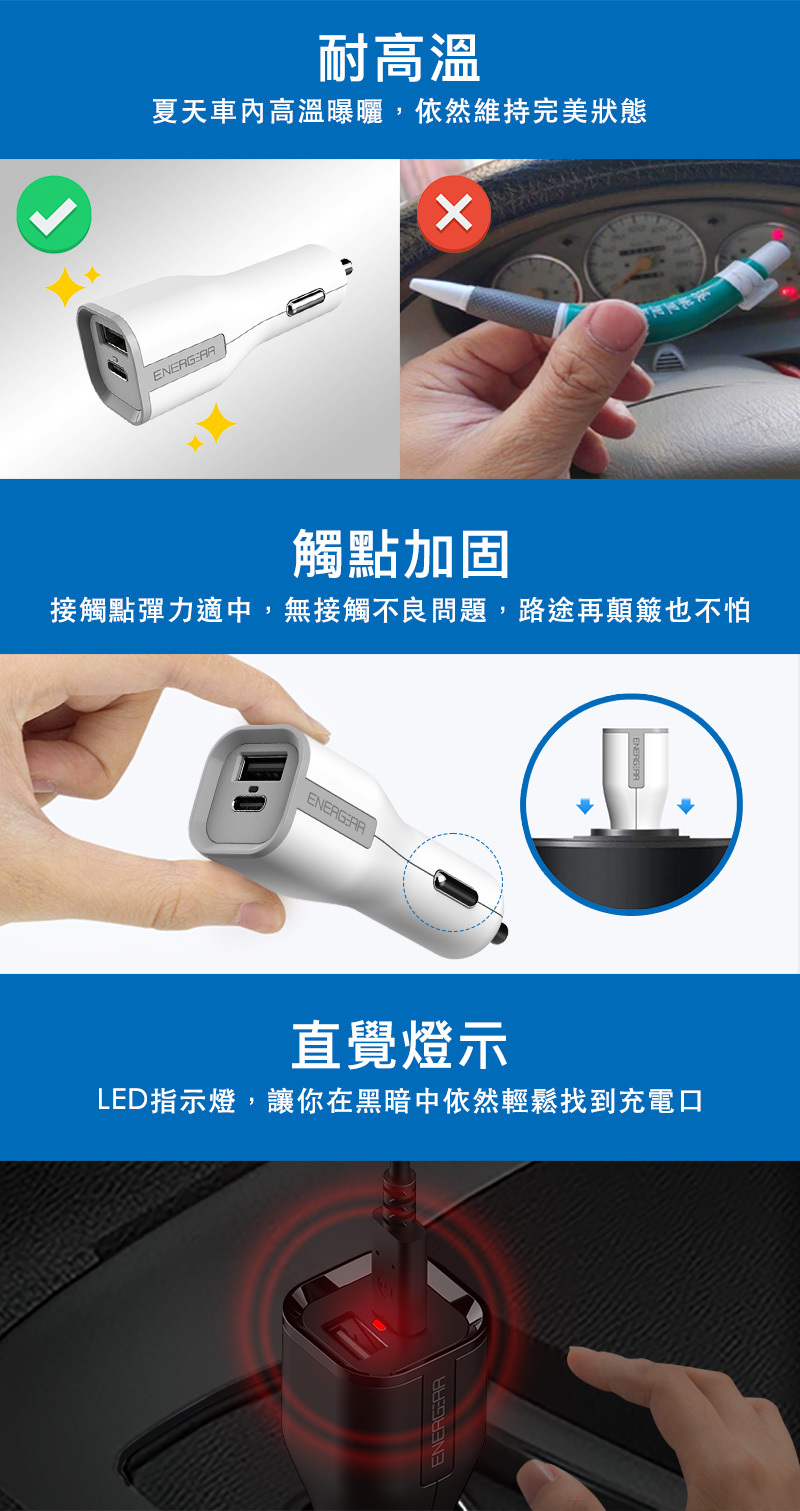 耐高溫

夏天車內高溫曝曬，依然維持完美狀態

ENERGEAR

觸點加固

接觸點彈力適中，無接觸不良問題，路途再顛簸也不怕

ENERGEAR

ENERGEAR

直覺燈示

LED指示燈，讓你在黑暗中依然輕鬆找到充電口

ENERGEAR