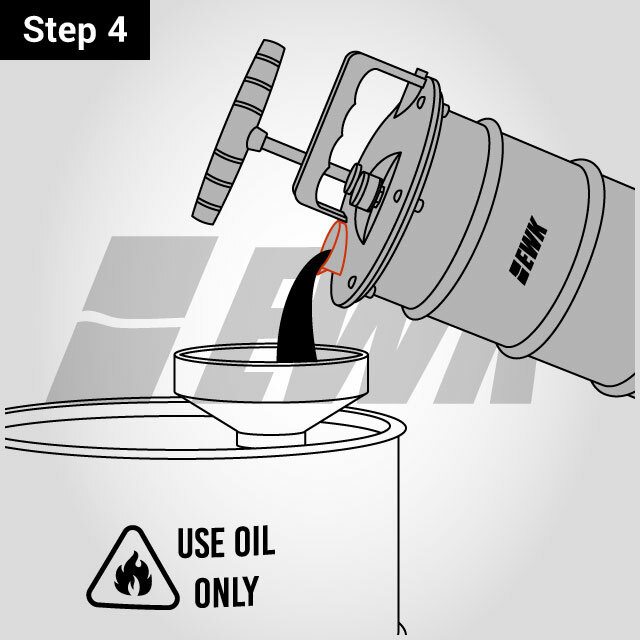 Step 4

EWK

EWK

USE OIL ONLY