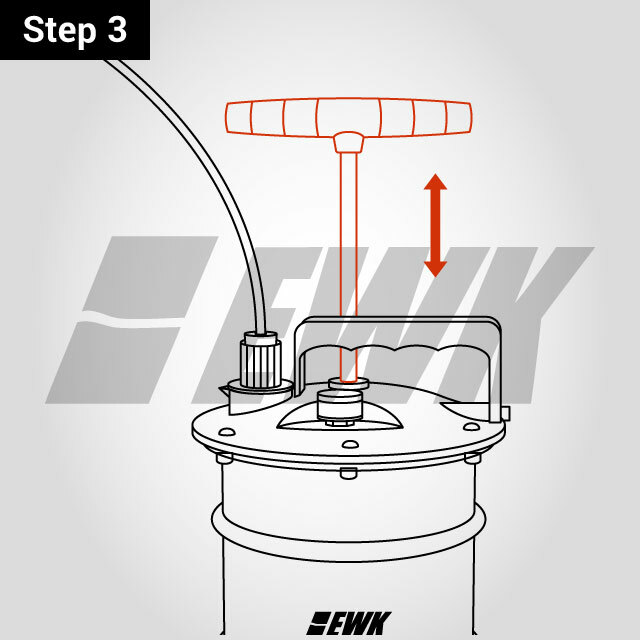 Step 3

EWK

EWK