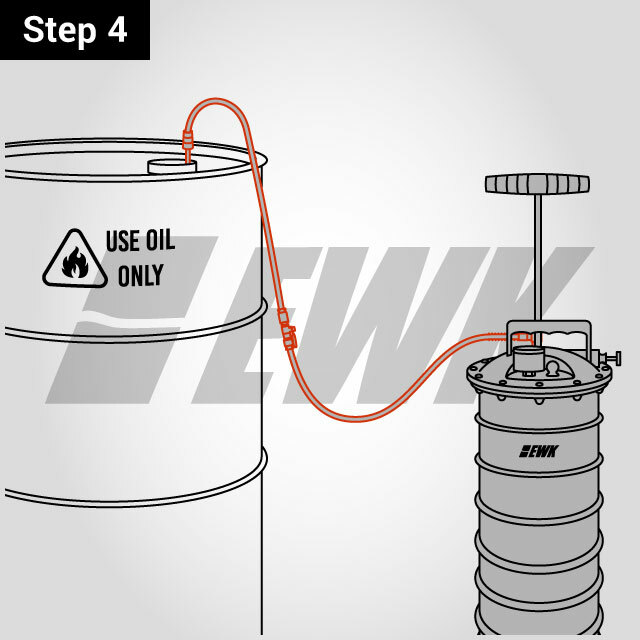 Step 4

USE OIL ONLY

EWK

EWK