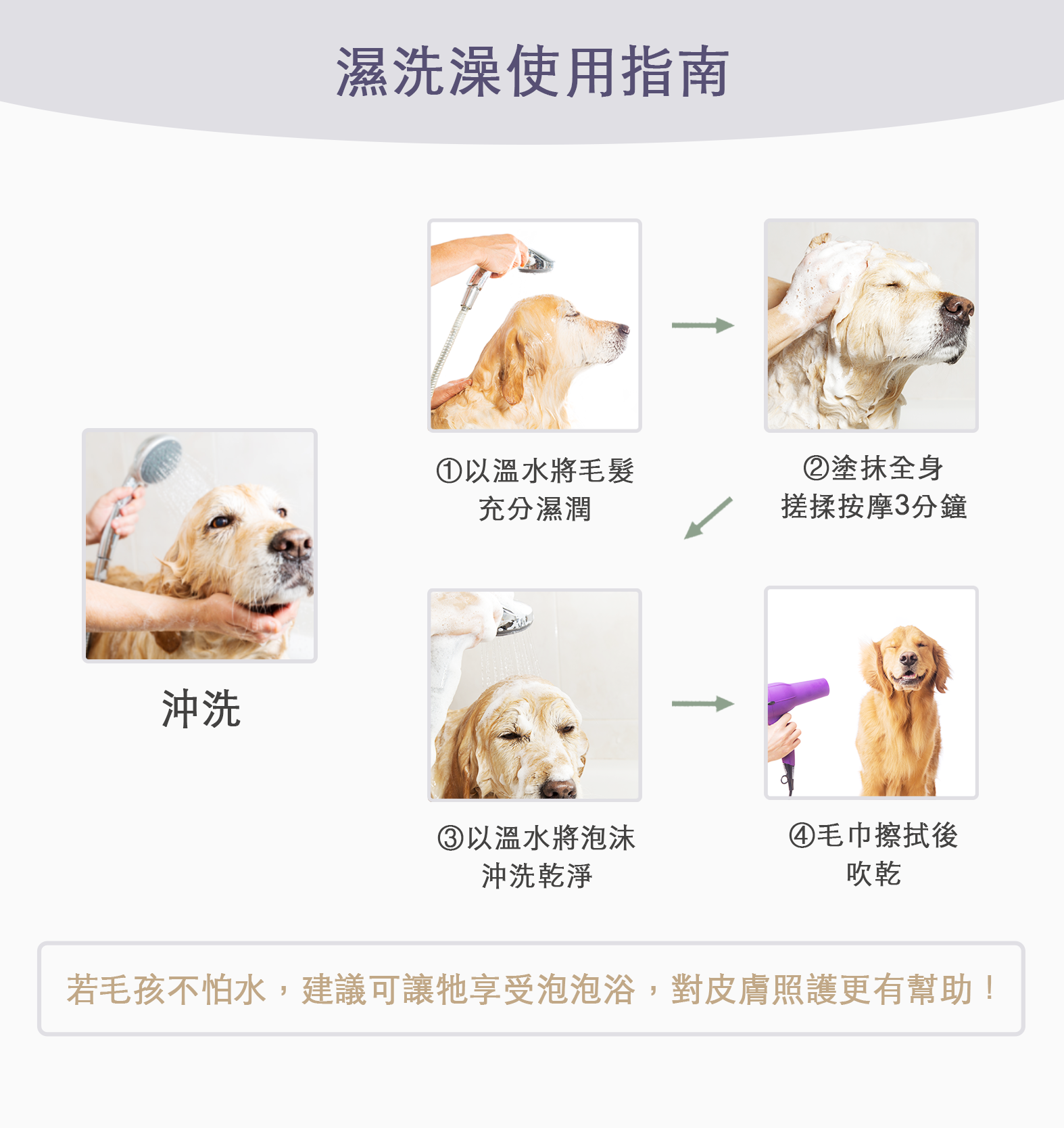 濕洗澡使用指南

沖洗

①以溫水將毛髮充分濕潤

②塗抹全身搓揉按摩3分鐘

③以溫水將泡沫沖洗乾淨

④毛巾擦拭後吹乾

若毛孩不怕水，建議可讓牠享受泡泡浴，對皮膚照護更有幫助！