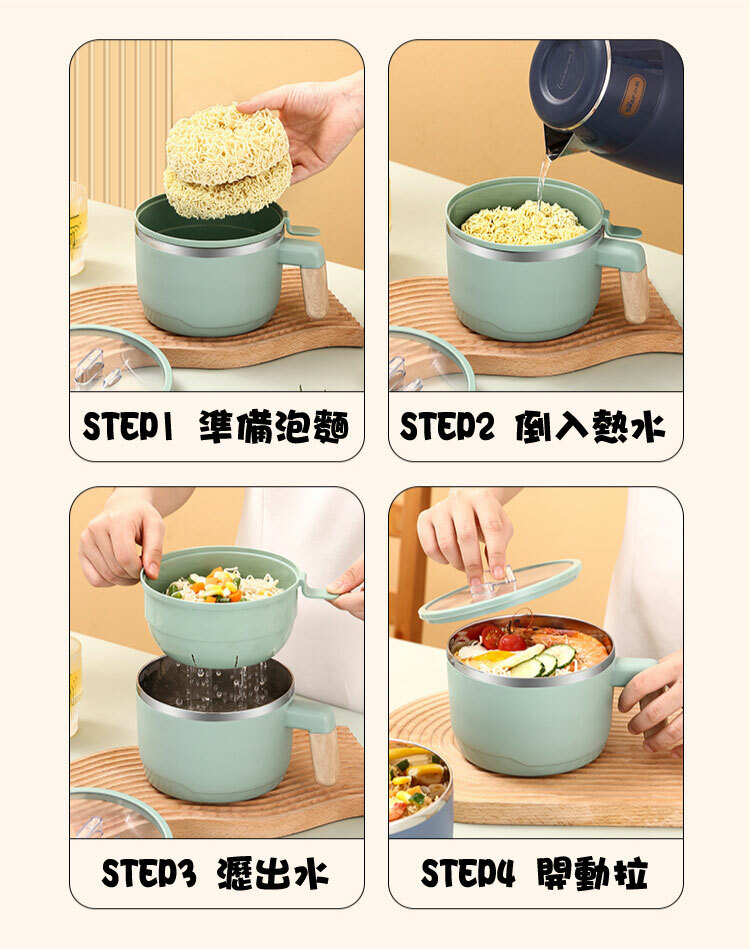 STEP1 準備泡麵

STEP2 倒入熱水

STEP3 瀝出水

STEP4 開動拉