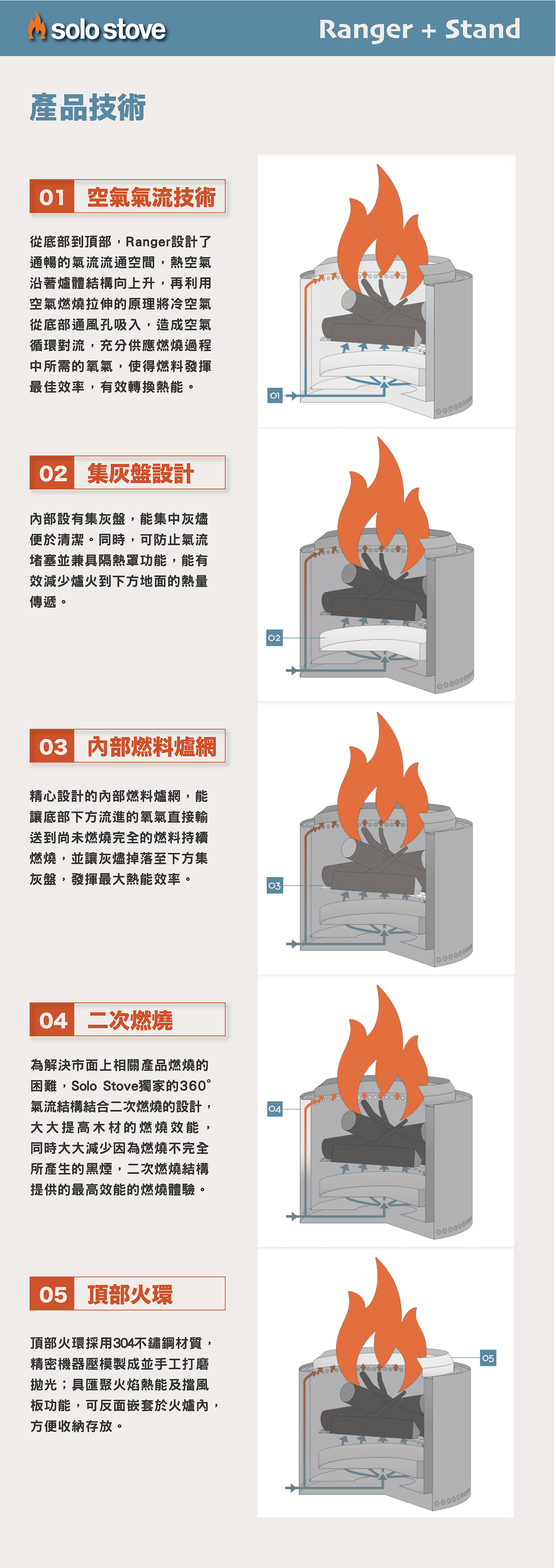 solo stove

Ranger + Stand

產品技術

01 空氣氣流技術

從底部到頂部，Ranger設計了通暢的氣流流通空間，熱空氣沿著爐體結構向上升，再利用空氣燃燒拉伸的原理將冷空氣從底部通風孔吸入，造成空氣循環對流，充分供應燃燒過程中所需的氧氣，使得燃料發揮最佳效率，有效轉換熱能。

01

02 集灰盤設計

內部設有集灰盤，能集中灰燼便於清潔。同時，可防止氣流堵塞並兼具隔熱罩功能，能有效減少爐火到下方地面的熱量傳遞。

02

03 內部燃料爐網

精心設計的內部燃料爐網，能讓底部下方流進的氧氣直接輸送到尚未燃燒完全的燃料持續燃燒，並讓灰燼掉落至下方集灰盤，發揮最大熱能效率。

03

04 二次燃燒

為解決市面上相關產品燃燒的困難，Solo Stove獨家的360°氣流結構結合二次燃燒的設計，大大提高木材的燃燒效能，同時大大減少因為燃燒不完全所產生的黑煙，二次燃燒結構提供的最高效能的燃燒體驗。

04

05 頂部火環

頂部火環採用304不鏽鋼材質，精密機器壓模製成並手工打磨拋光；具匯聚火焰熱能及擋風板功能，可反面嵌套於火爐內，方便收納存放。

05