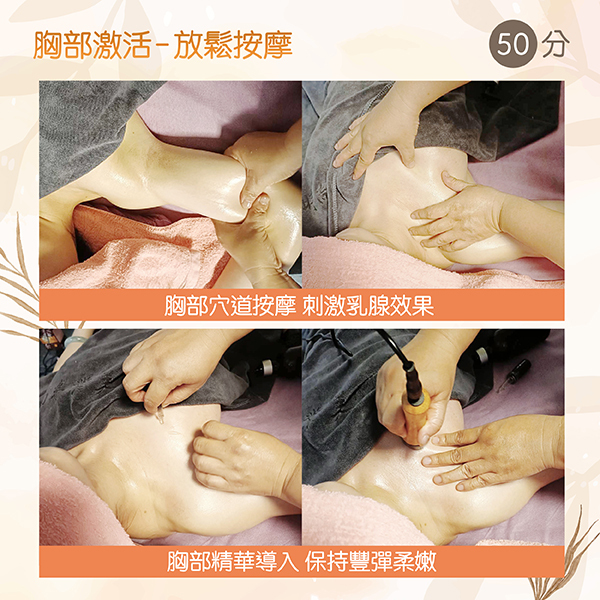 胸部激活－放鬆按摩

50 分

胸部穴道按摩 刺激乳腺效果

胸部精華導入 保持豐彈柔嫩