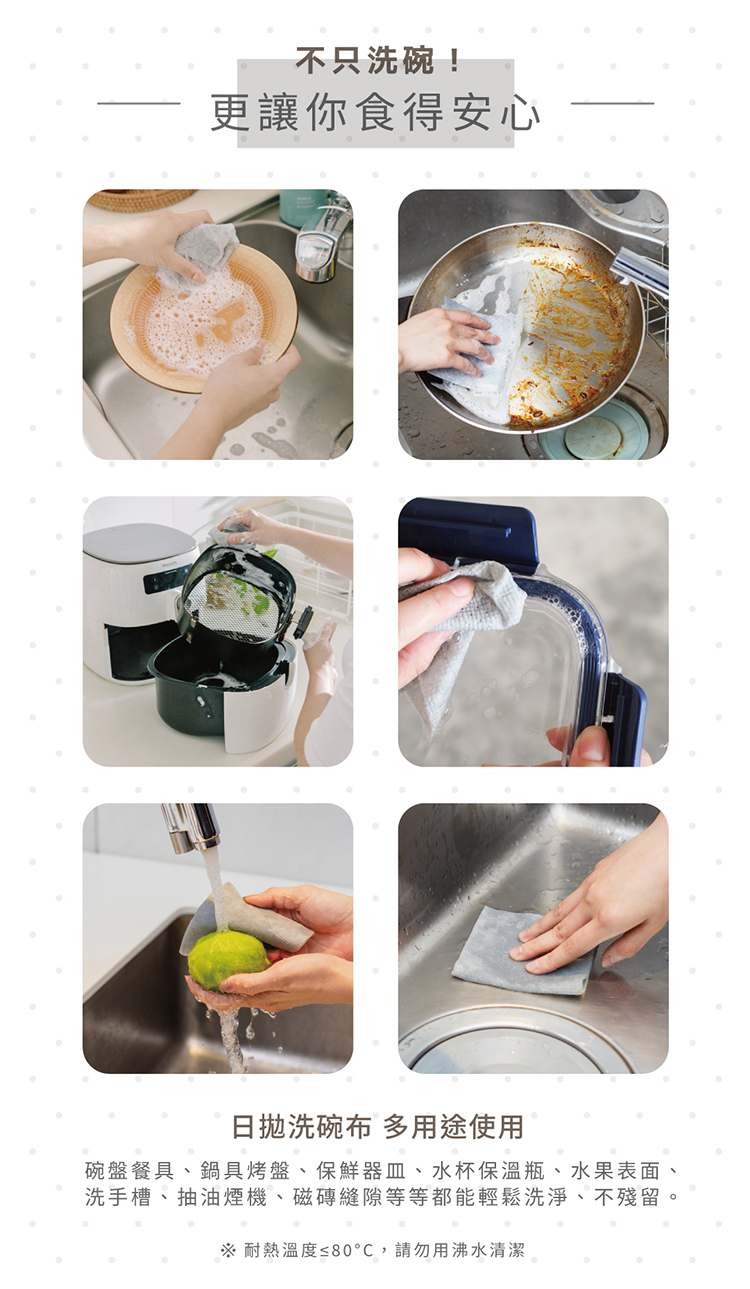 不只洗碗！
更讓你食得安心

日拋洗碗布 多用途使用

碗盤餐具、鍋具烤盤、保鮮器皿、水杯保溫瓶、水果表面、洗手槽、抽油煙機、磁磚縫隙等等都能輕鬆洗淨、不殘留。

※ 耐熱溫度≤80°C，請勿用沸水清潔