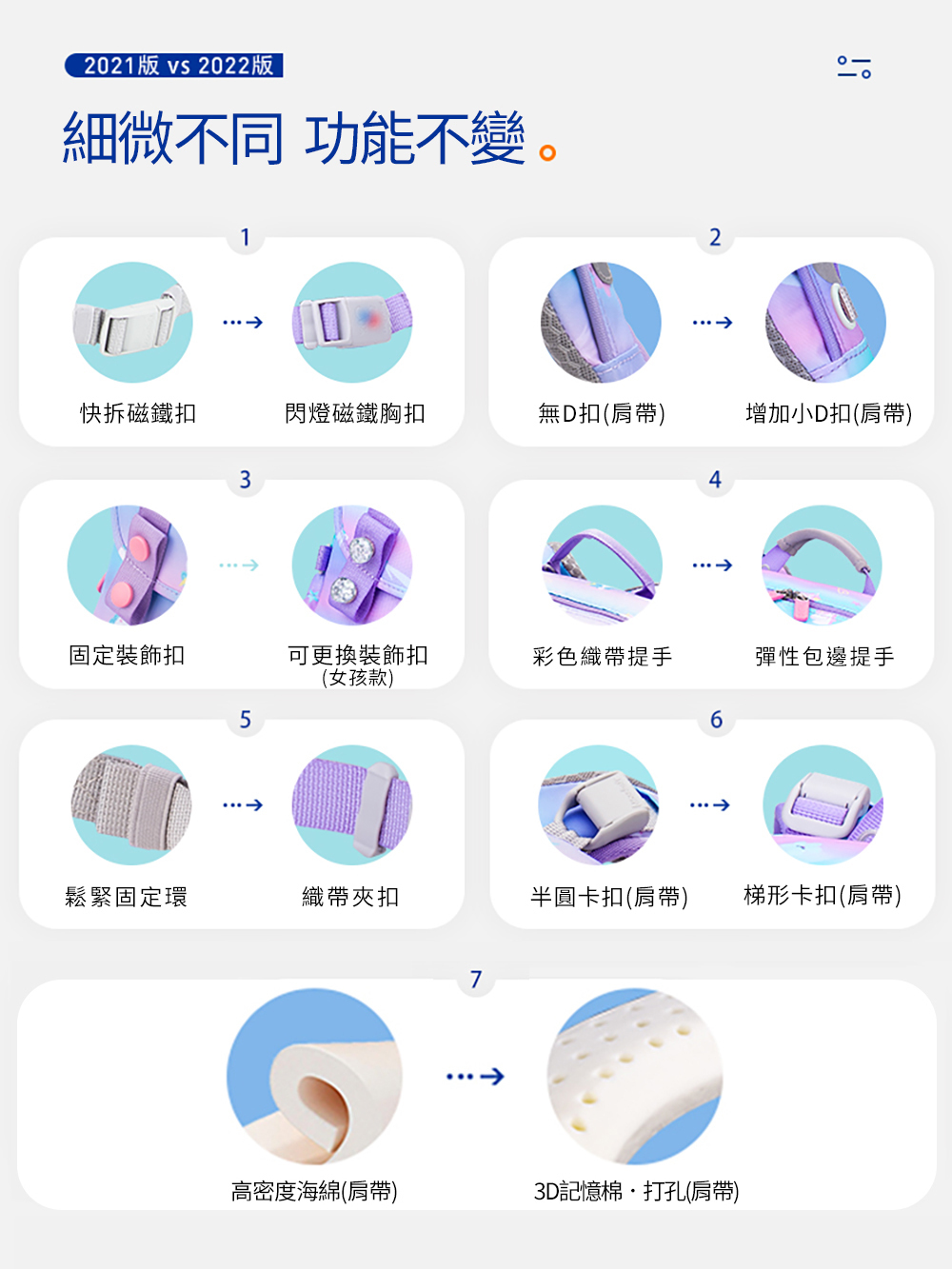 2021版 vs 2022版

細微不同 功能不變。

1

快拆磁鐵扣

閃燈磁鐵胸扣

2

無D扣(肩帶)

增加小D扣(肩帶)

3

固定裝飾扣

可更換裝飾扣
(女孩款)

4

彩色織帶提手

彈性包邊提手

5

鬆緊固定環

織帶夾扣

6

半圓卡扣(肩帶)

梯形卡扣(肩帶)

7

高密度海綿(肩帶)

3D記憶棉・打孔(肩帶)