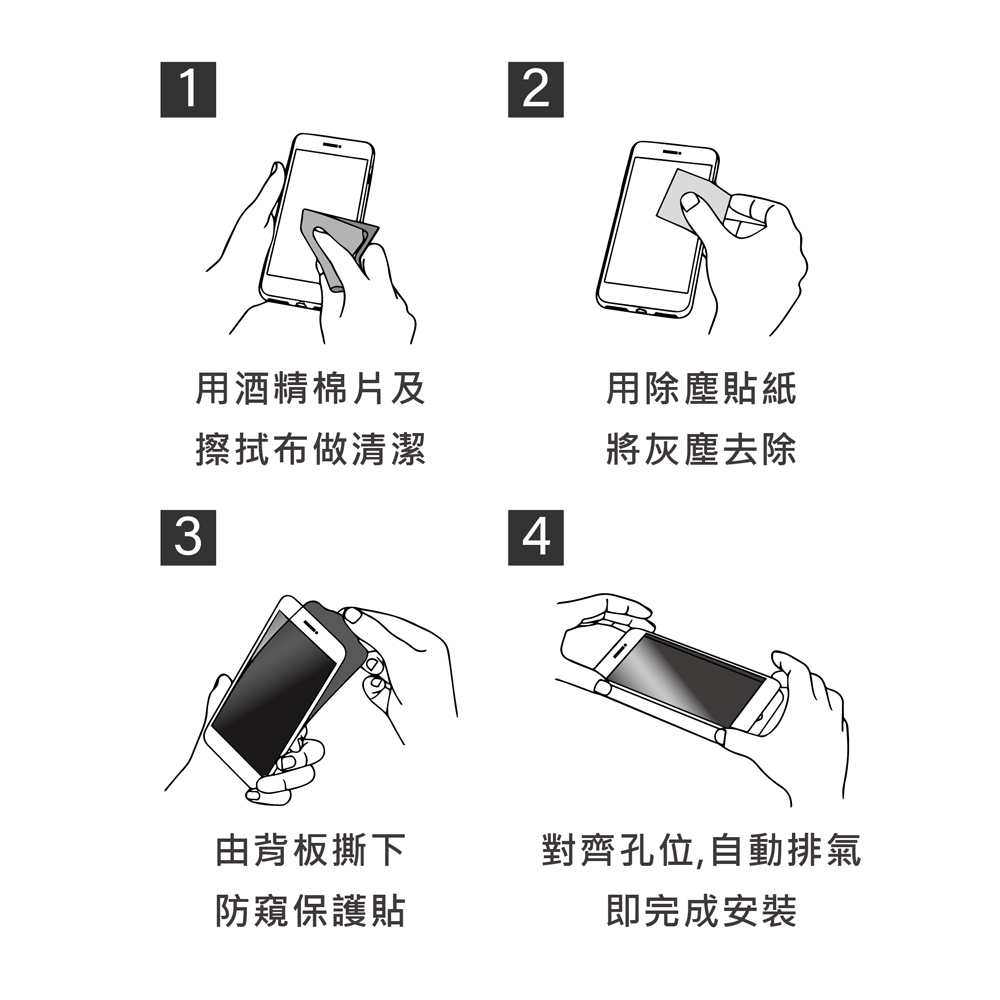 1

用酒精棉片及
擦拭布做清潔

2

用除塵貼紙
將灰塵去除

3

由背板撕下
防窺保護貼

4

對齊孔位,自動排氣
即完成安裝