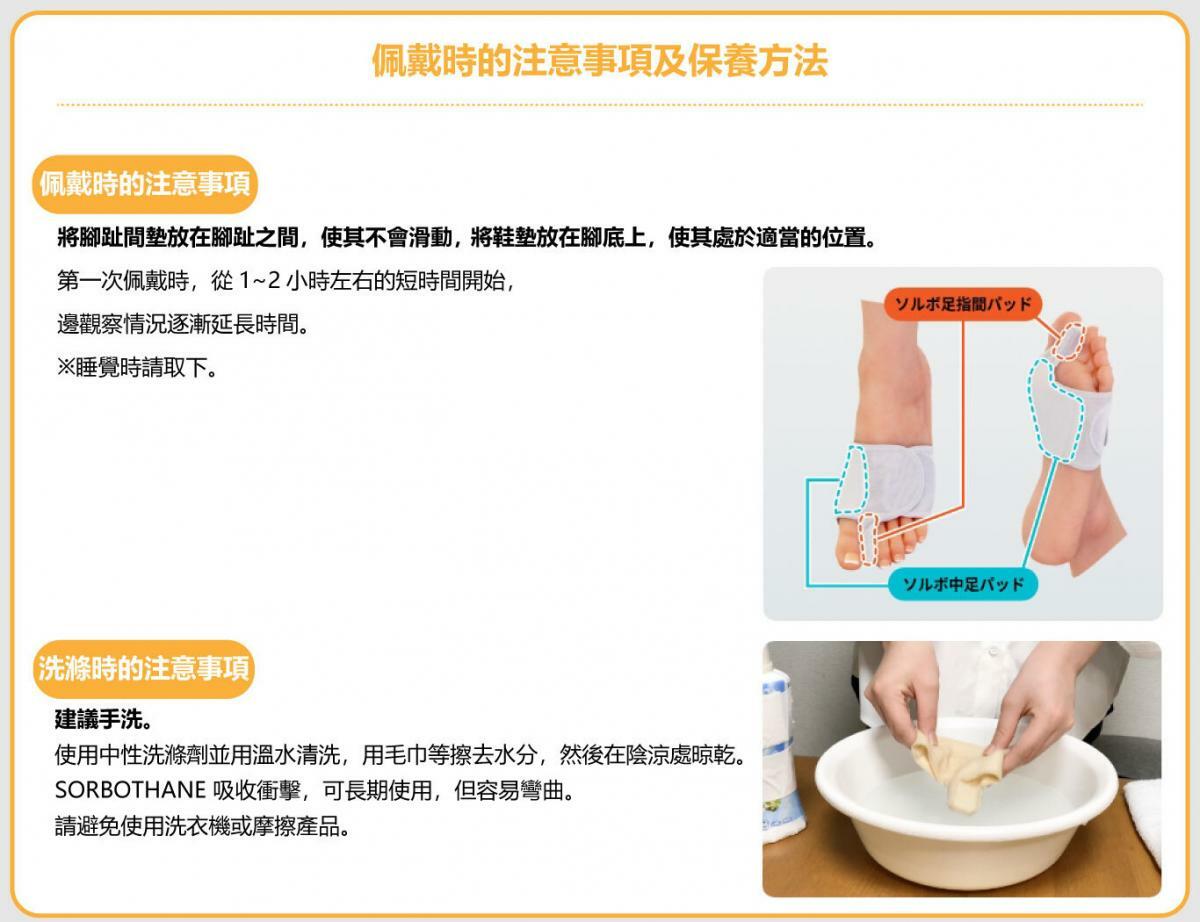 佩戴時的注意事項及保養方法

佩戴時的注意事項

將腳趾間墊放在腳趾之間，使其不會滑動，將鞋墊放在腳底上，使其處於適當的位置。

第一次佩戴時，從 1~2 小時左右的短時間開始，

邊觀察情況逐漸延長時間。

※睡覺時請取下。

ソルボ足指間パッド

ソルボ中足パッド

洗滌時的注意事項

建議手洗。

使用中性洗滌劑並用溫水清洗，用毛巾等擦去水分，然後在陰涼處晾乾。

SORBOTHANE 吸收衝擊，可長期使用，但容易彎曲。

請避免使用洗衣機或摩擦產品。