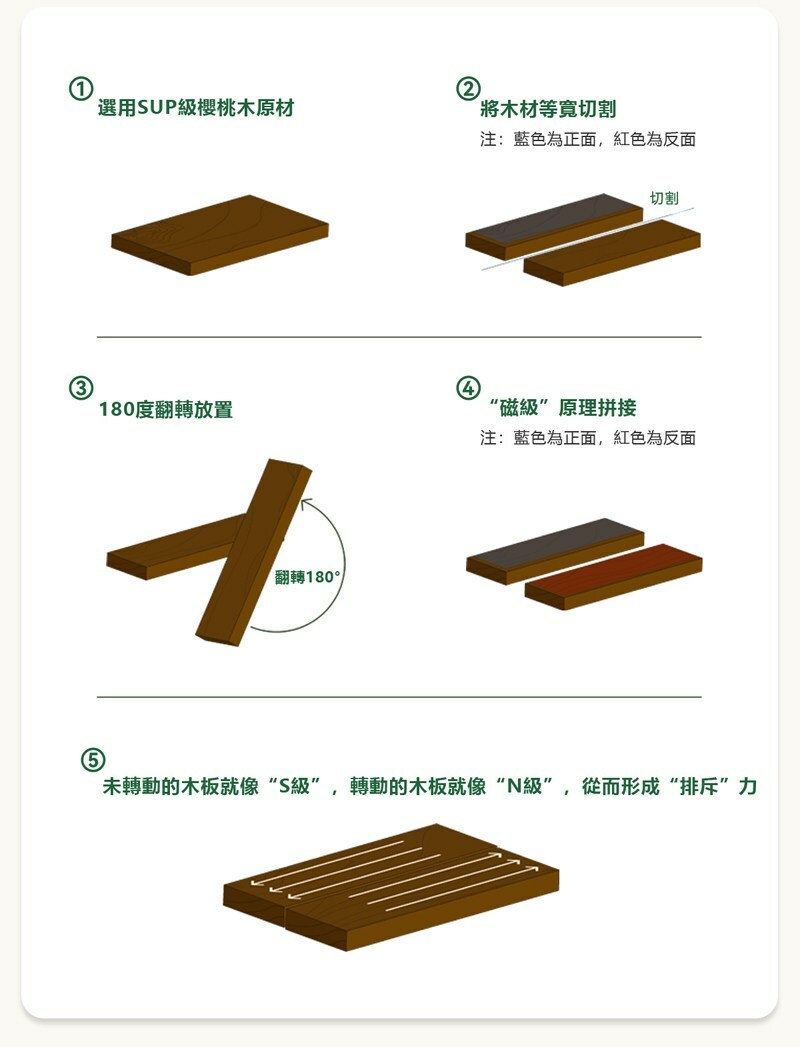 ①
選用SUP級櫻桃木原材

②
將木材等寬切割
注：藍色為正面，紅色為反面

切割

③
180度翻轉放置

翻轉180°

④
“磁級”原理拼接
注：藍色為正面，紅色為反面

⑤
未轉動的木板就像“S級”，轉動的木板就像“N級”，從而形成“排斥”力