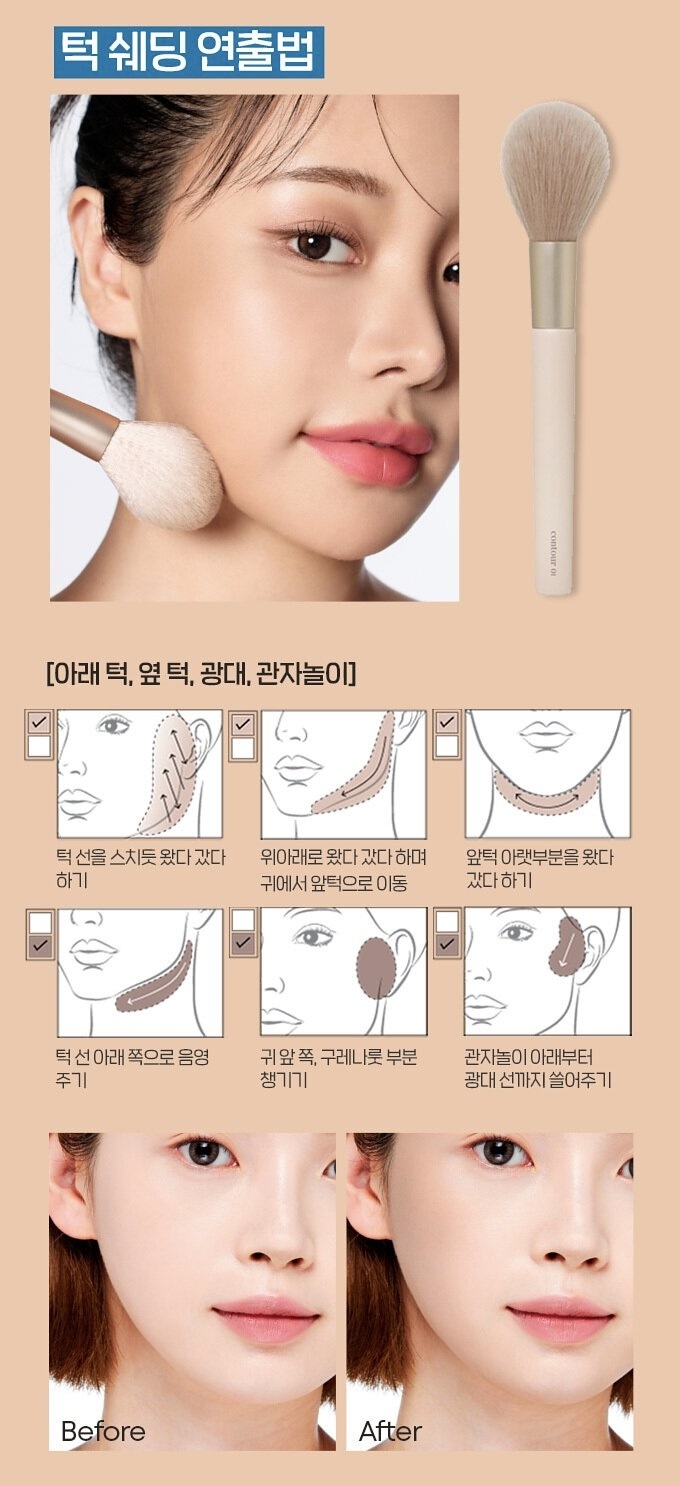 턱 쉐딩 연출법

contour 01

[아래 턱, 옆 턱, 광대, 관자놀이]

턱 선을 스치듯 왔다 갔다 하기

위아래로 왔다 갔다 하며 귀에서 앞턱으로 이동

앞턱 아랫부분을 왔다 갔다 하기

턱 선 아래 쪽으로 음영 주기

귀 앞 쪽, 구레나룻 부분 챙기기

관자놀이 아래부터 광대 선까지 쓸어주기

Before

After