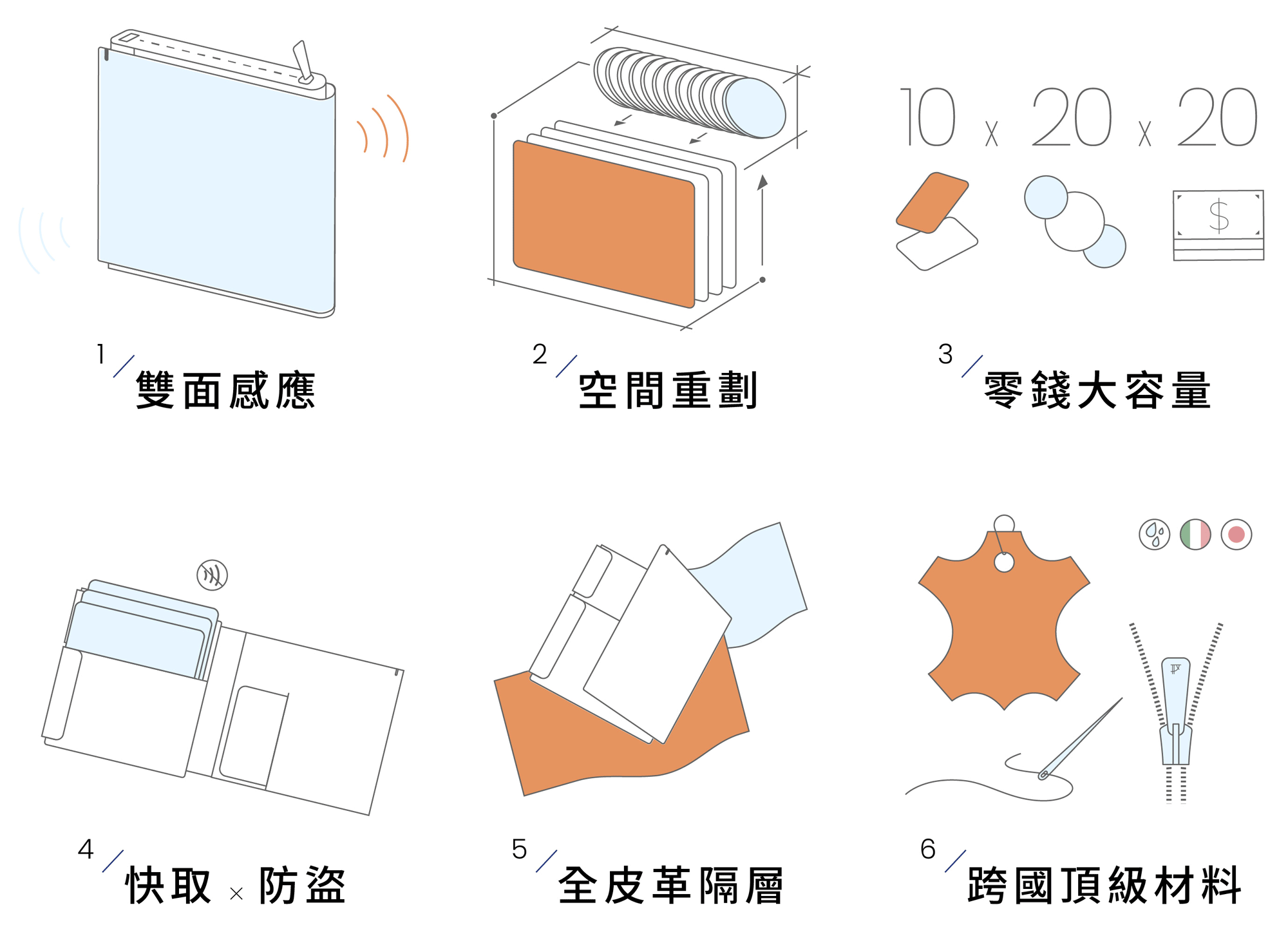 1 / 雙面感應

2 / 空間重劃

10 x 20 x 20

$

3 / 零錢大容量

4 / 快取 × 防盜

5 / 全皮革隔層

6 / 跨國頂級材料