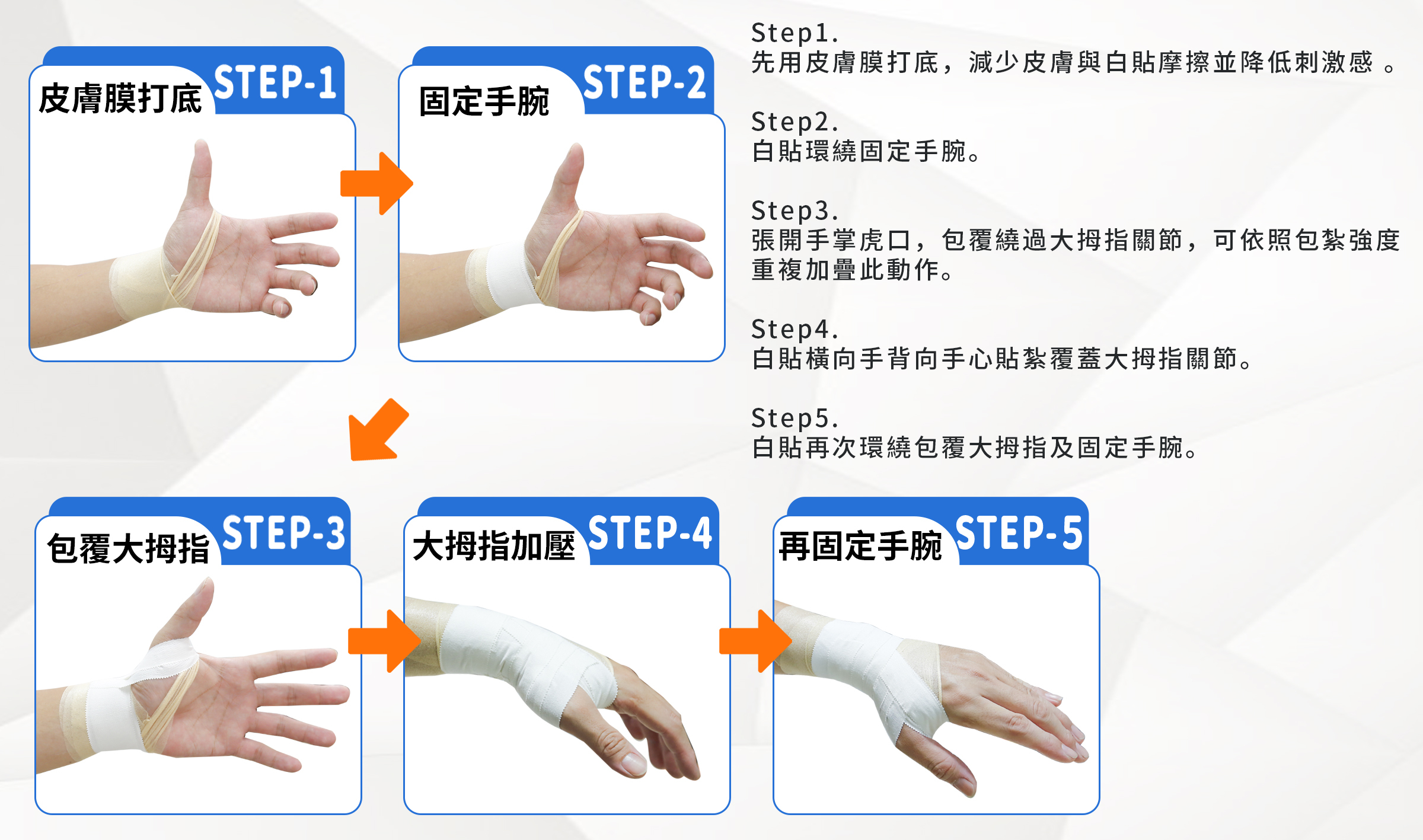 皮膚膜打底 STEP-1

固定手腕 STEP-2

Step1.
先用皮膚膜打底，減少皮膚與白貼摩擦並降低刺激感 。

Step2.
白貼環繞固定手腕。

Step3.
張開手掌虎口，包覆繞過大拇指關節，可依照包紮強度重複加疊此動作。

Step4.
白貼橫向手背向手心貼紮覆蓋大拇指關節。

Step5.
白貼再次環繞包覆大拇指及固定手腕。

包覆大拇指 STEP-3

大拇指加壓 STEP-4

再固定手腕 STEP-5