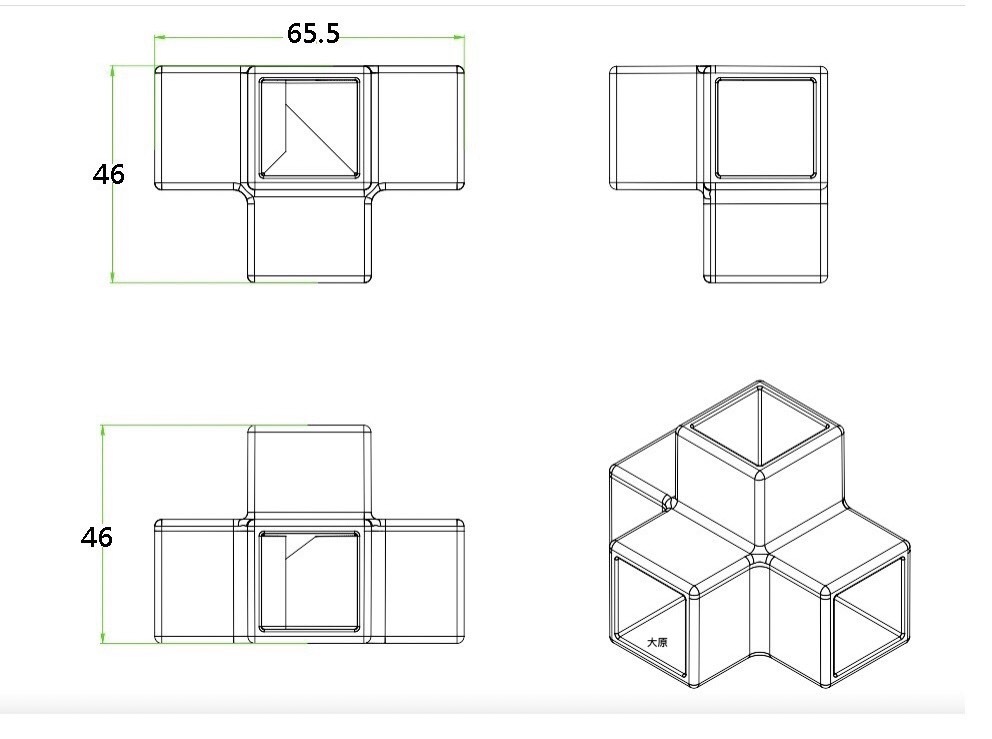 65.5

46

46

大原