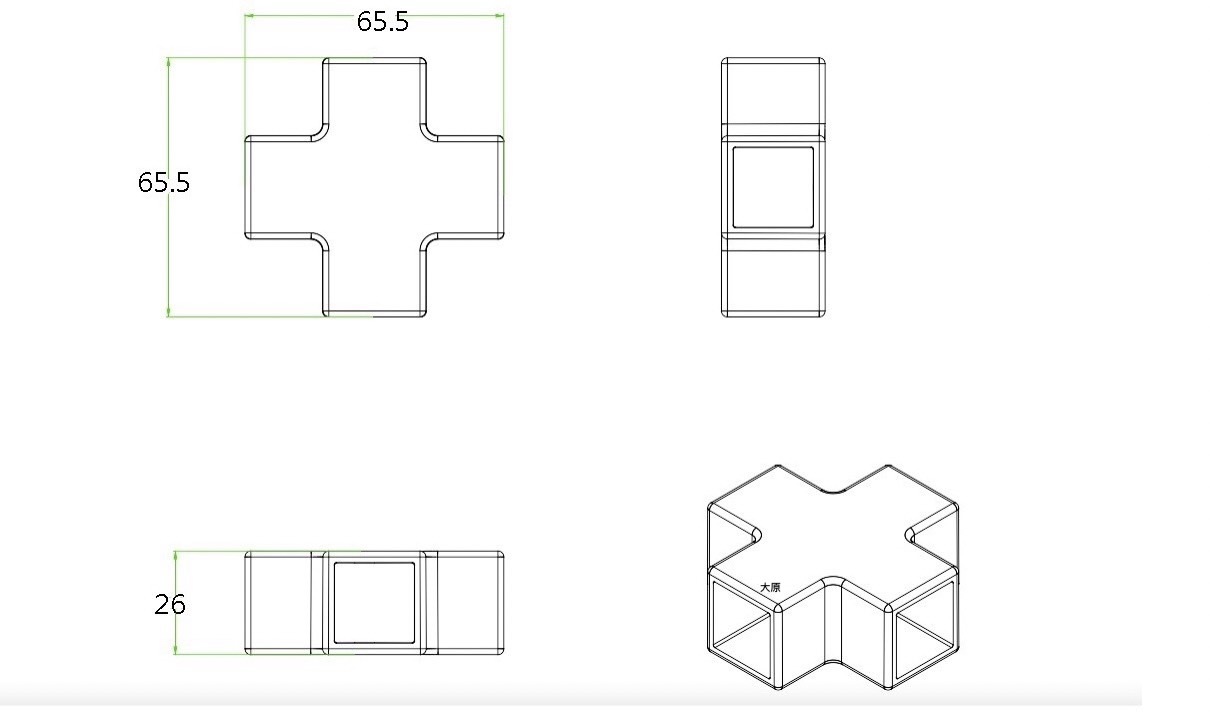 65.5

65.5

26

大原