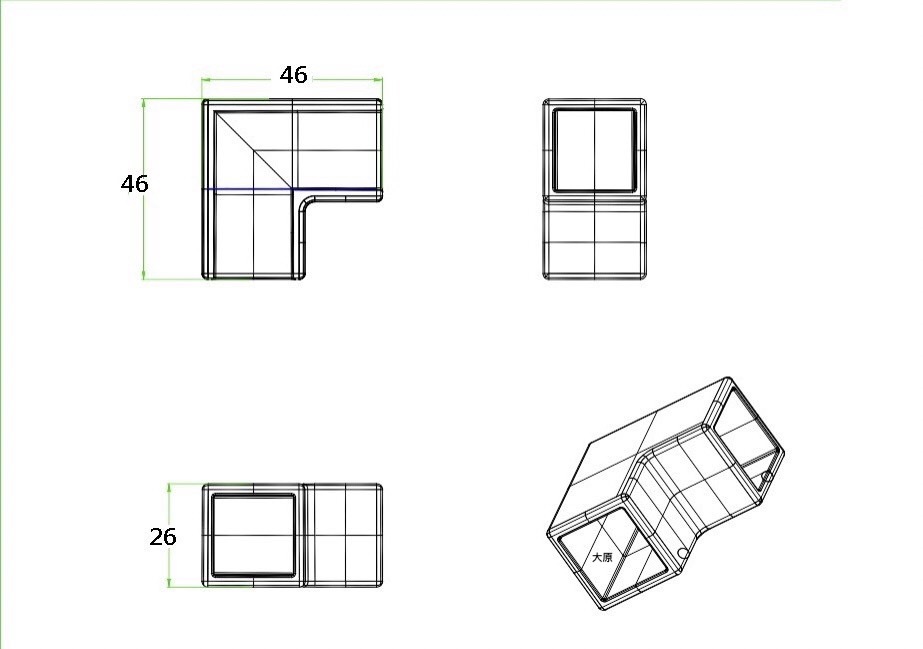 46

46

26

大原