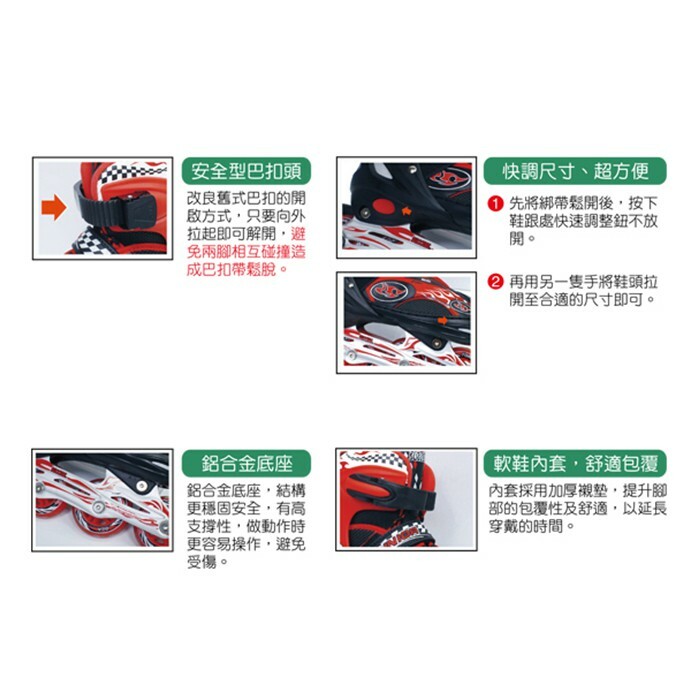 安全型巴扣頭

改良舊式巴扣的開啟方式，只要向外拉起即可解開，避免兩腳相互碰撞造成巴扣帶鬆脫。

快調尺寸、超方便

1 先將綁帶鬆開後，按下鞋跟處快速調整鈕不放開。

2 再用另一隻手將鞋頭拉開至合適的尺寸即可。

鋁合金底座

鋁合金底座，結構更穩固安全，有高支撐性，做動作時更容易操作，避免受傷。

軟鞋內套，舒適包覆

內套採用加厚襯墊，提升腳部的包覆性及舒適，以延長穿戴的時間。