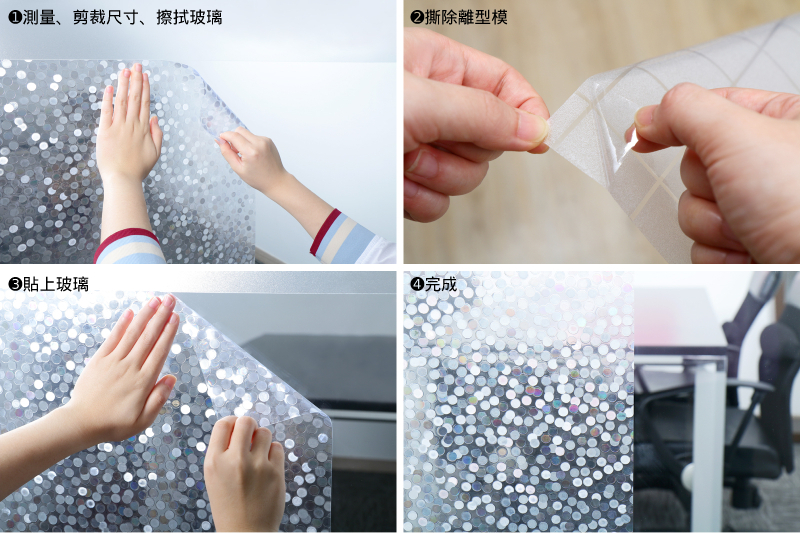 ❶測量、剪裁尺寸、擦拭玻璃

❷撕除離型模

❸貼上玻璃

❹完成