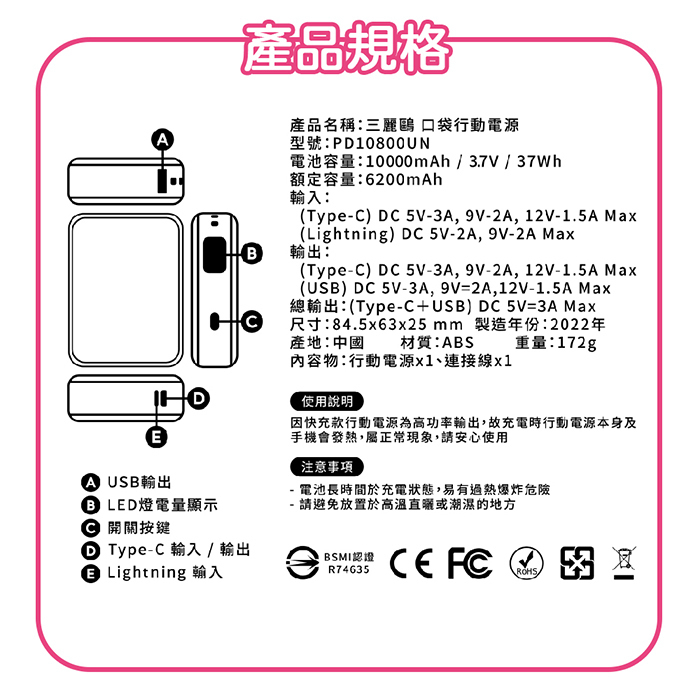 產品規格

A

B

C

D

E

A USB輸出
B LED燈電量顯示
C 開關按鍵
D Type-C 輸入 / 輸出
E Lightning 輸入

產品名稱：三麗鷗 口袋行動電源
型號：PD10800UN
電池容量：10000mAh / 3.7V / 37Wh
額定容量：6200mAh
輸入：
(Type-C) DC 5V-3A, 9V-2A, 12V-1.5A Max
(Lightning) DC 5V-2A, 9V-2A Max
輸出：
(Type-C) DC 5V-3A, 9V-2A, 12V-1.5A Max
(USB) DC 5V-3A, 9V=2A,12V-1.5A Max
總輸出：(Type-C＋USB) DC 5V=3A Max
尺寸：84.5x63x25 mm 製造年份：2022年
產地：中國 材質：ABS 重量：172g
內容物：行動電源x1、連接線x1

使用說明
因快充款行動電源為高功率輸出，故充電時行動電源本身及手機會發熱，屬正常現象，請安心使用

注意事項
- 電池長時間於充電狀態，易有過熱爆炸危險
- 請避免放置於高溫直曬或潮濕的地方

BSMI認證
R74G35
CE FC ROHS