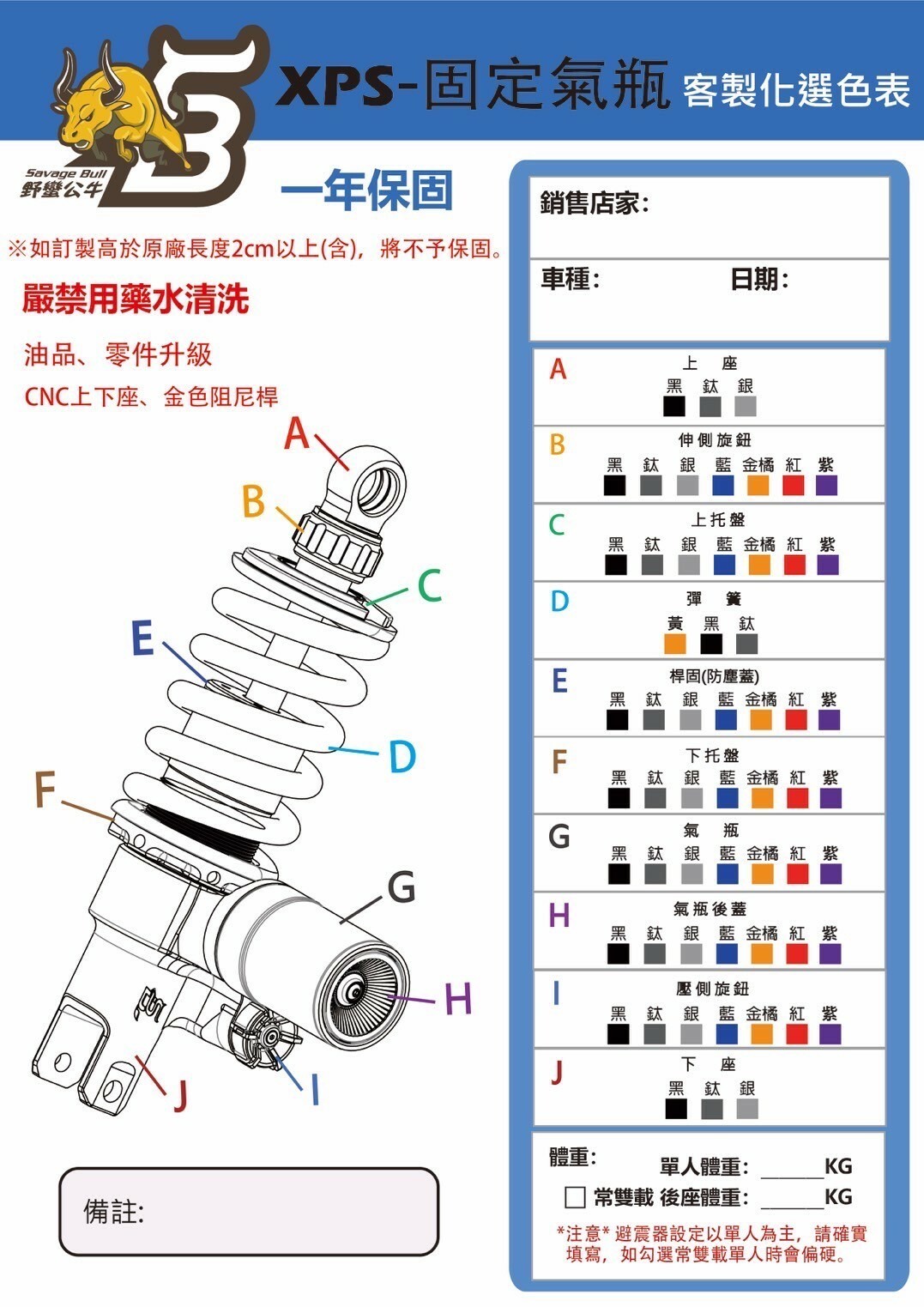 Savage Bull
野蠻公牛

XPS-固定氣瓶 客製化選色表

一年保固

※如訂製高於原廠長度2cm以上(含)，將不予保固。

嚴禁用藥水清洗

油品、零件升級
CNC上下座、金色阻尼桿

A
B
C
E
D
F
G
H
J
I

備註:

銷售店家:

車種: 日期:

A 上 座
黑 鈦 銀

B 伸側旋鈕
黑 鈦 銀 藍 金橘 紅 紫

C 上托盤
黑 鈦 銀 藍 金橘 紅 紫

D 彈 簧
黃 黑 鈦

E 桿固(防塵蓋)
黑 鈦 銀 藍 金橘 紅 紫

F 下托盤
黑 鈦 銀 藍 金橘 紅 紫

G 氣 瓶
黑 鈦 銀 藍 金橘 紅 紫

H 氣瓶後蓋
黑 鈦 銀 藍 金橘 紅 紫

I 壓側旋鈕
黑 鈦 銀 藍 金橘 紅 紫

J 下 座
黑 鈦 銀

體重:
單人體重: ______KG
☐ 常雙載 後座體重: ______KG

*注意* 避震器設定以單人為主，請確實填寫，如勾選常雙載單人時會偏硬。