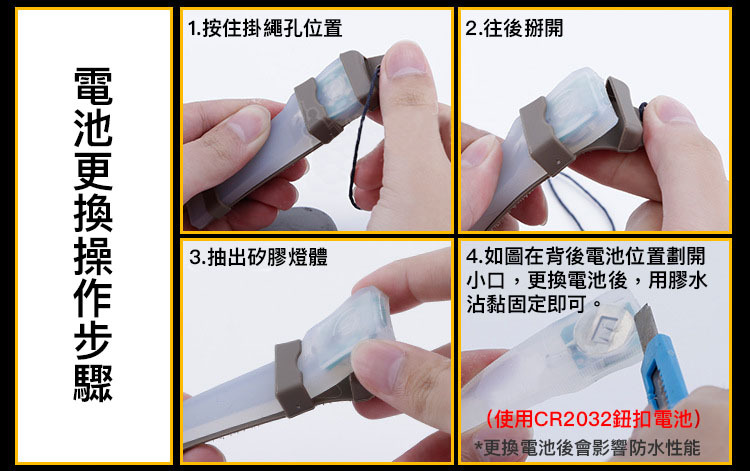 電池更換操作步驟

1.按住掛繩孔位置

2.往後掰開

3.抽出矽膠燈體

4.如圖在背後電池位置劃開小口，更換電池後，用膠水沾黏固定即可。

(使用CR2032鈕扣電池)

*更換電池後會影響防水性能