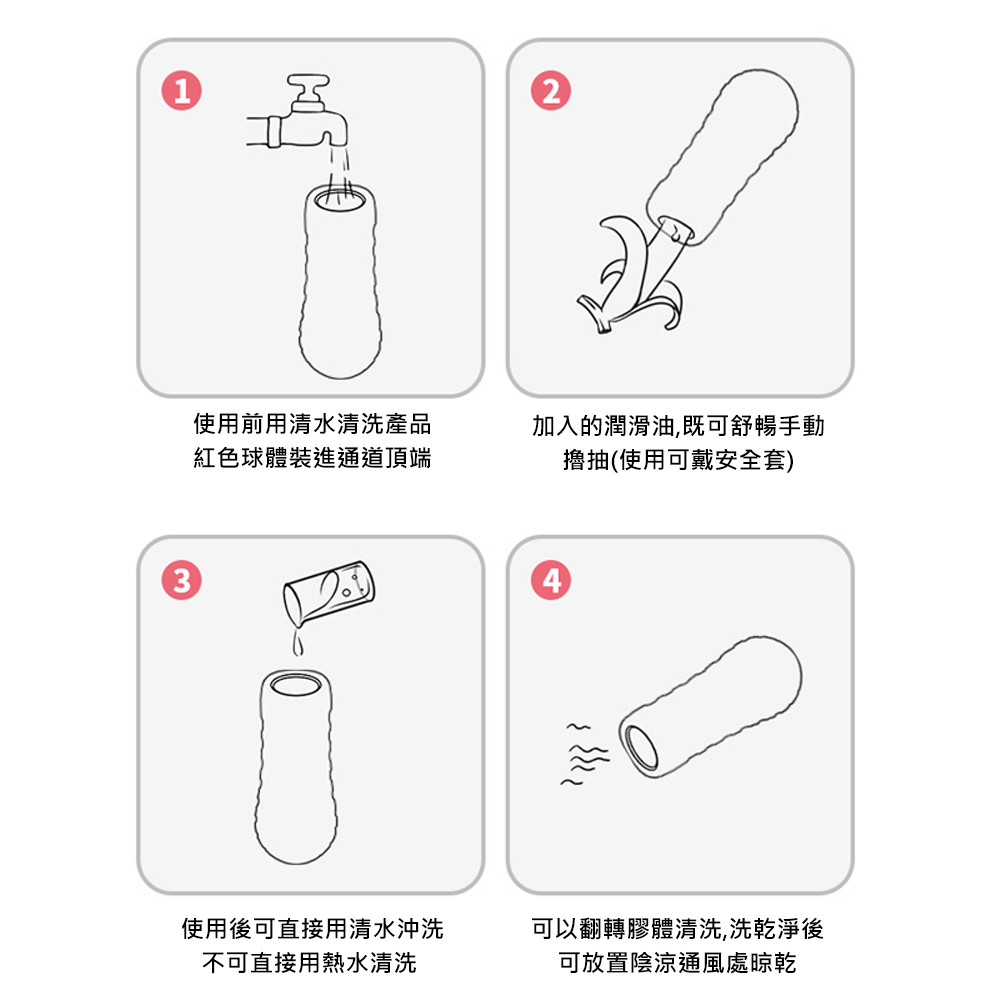 1

使用前用清水清洗產品
紅色球體裝進通道頂端

2

加入的潤滑油,既可舒暢手動
擼抽(使用可戴安全套)

3

使用後可直接用清水沖洗
不可直接用熱水清洗

4

可以翻轉膠體清洗,洗乾淨後
可放置陰涼通風處晾乾