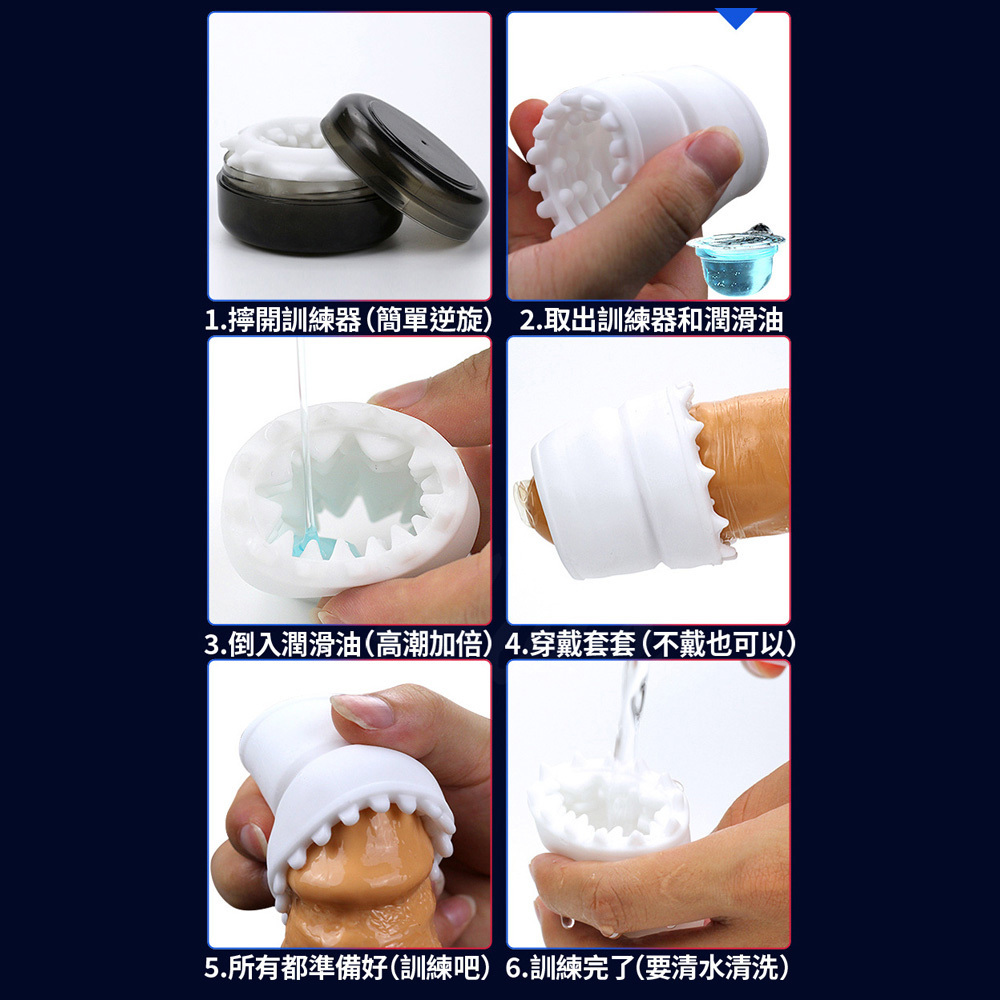 1.擰開訓練器(簡單逆旋)
2.取出訓練器和潤滑油

3.倒入潤滑油(高潮加倍)
4.穿戴套套(不戴也可以)

5.所有都準備好(訓練吧)
6.訓練完了(要清水清洗)