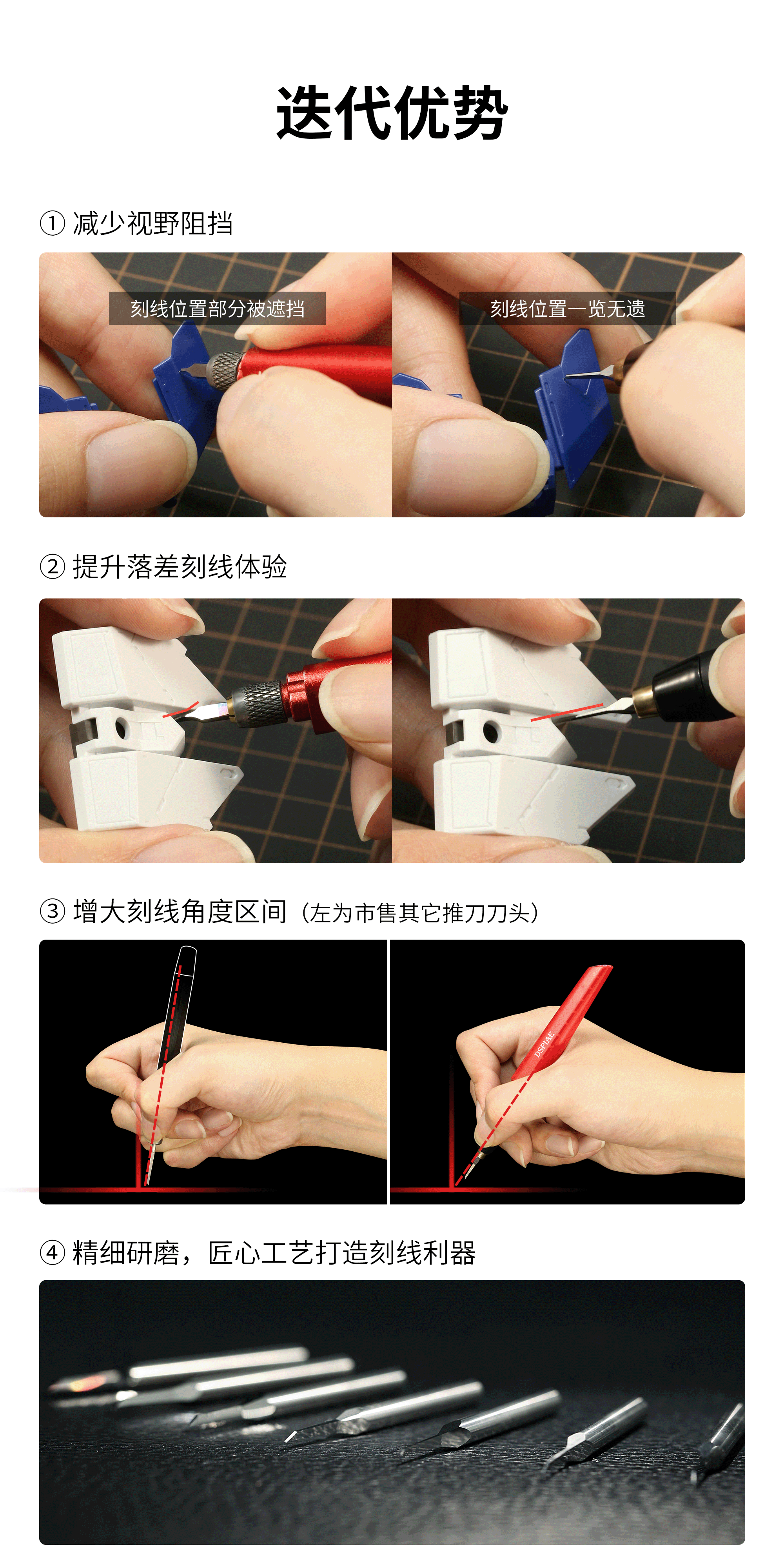 迭代优势

① 减少视野阻挡

刻线位置部分被遮挡

刻线位置一览无遗

② 提升落差刻线体验

③ 增大刻线角度区间（左为市售其它推刀刀头）

DSPIAE

④ 精细研磨，匠心工艺打造刻线利器