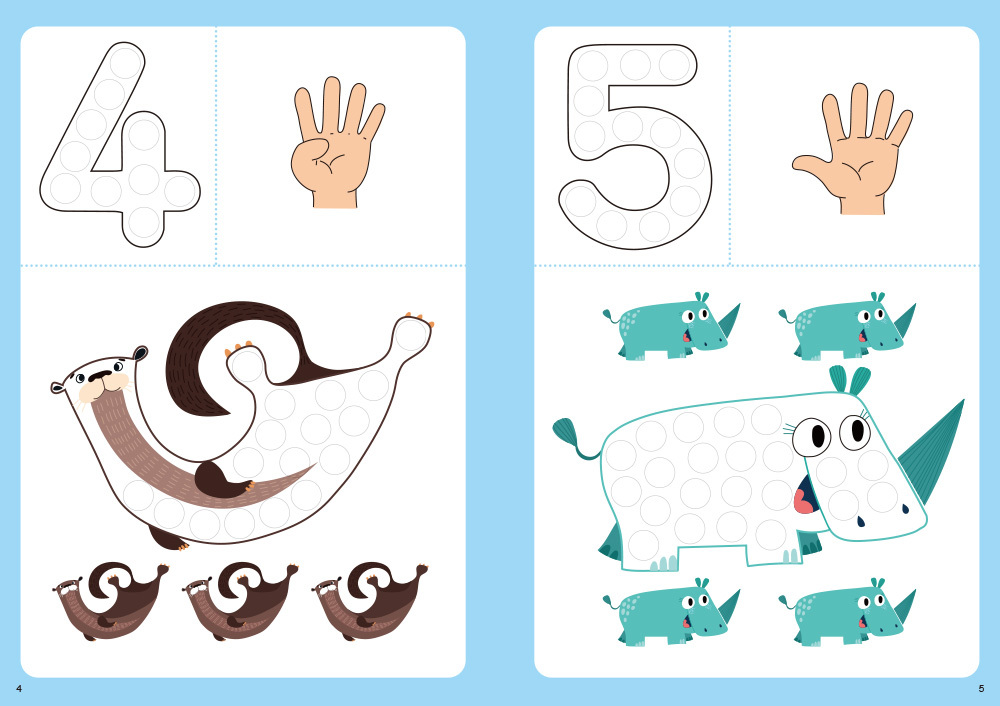 4

5

4

5