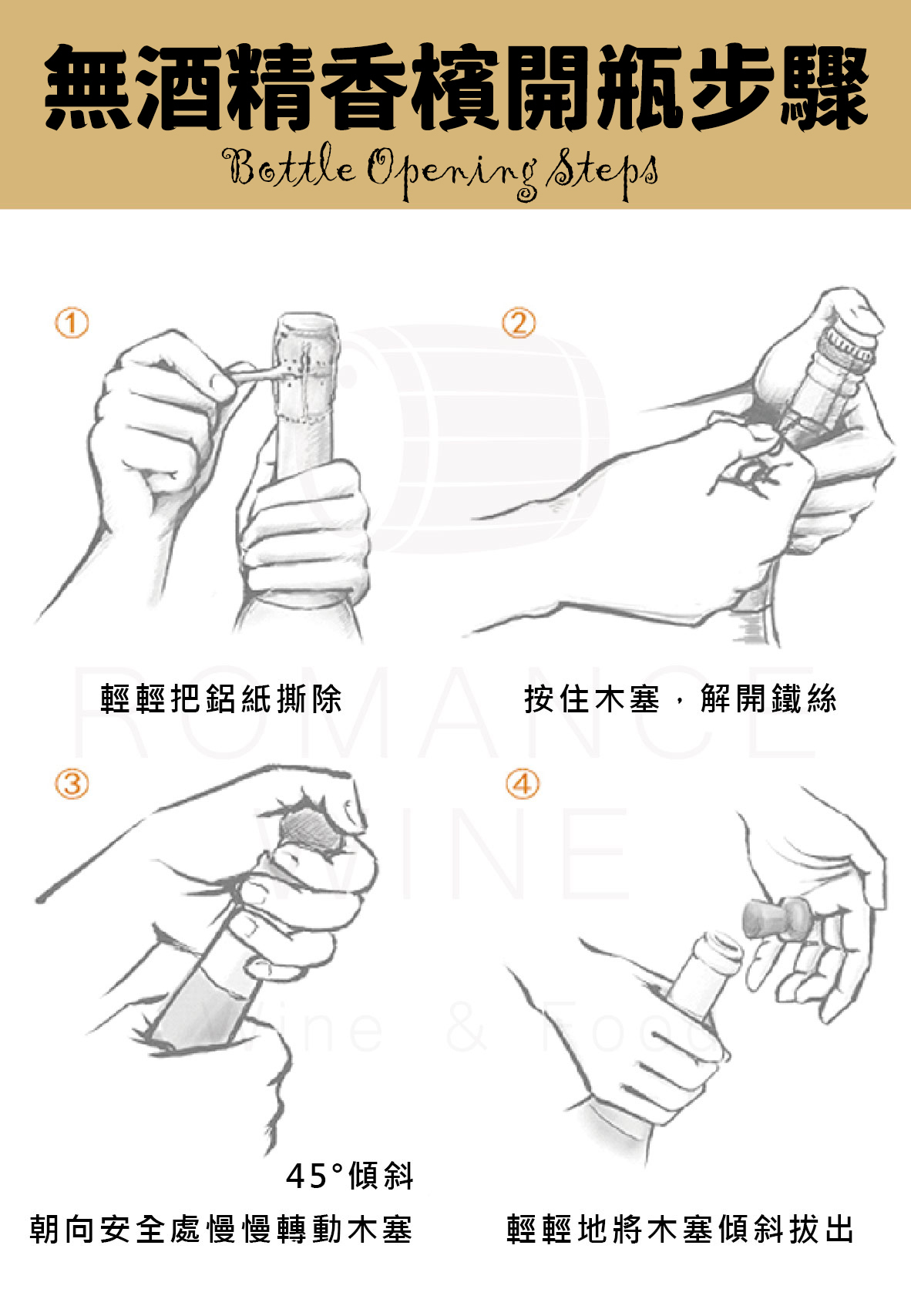 無酒精香檳開瓶步驟
Bottle Opening Steps

①

輕輕把鋁紙撕除

②

按住木塞，解開鐵絲

ROMANCE
WINE
Wine & Food

③

45°傾斜
朝向安全處慢慢轉動木塞

④

輕輕地將木塞傾斜拔出