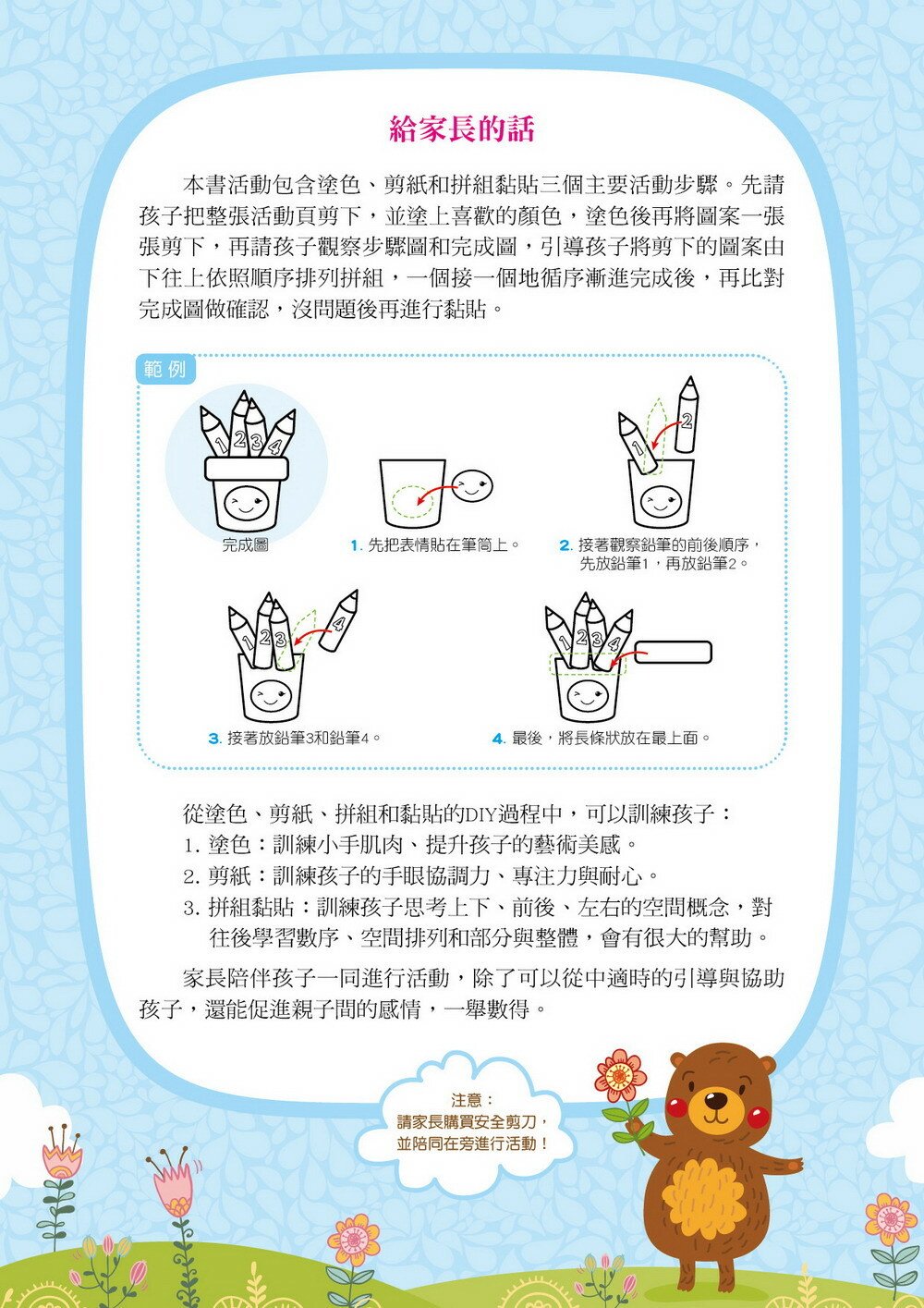 給家長的話

本書活動包含塗色、剪紙和拼組黏貼三個主要活動步驟。先請孩子把整張活動頁剪下，並塗上喜歡的顏色，塗色後再將圖案一張張剪下，再請孩子觀察步驟圖和完成圖，引導孩子將剪下的圖案由下往上依照順序排列拼組，一個接一個地循序漸進完成後，再比對完成圖做確認，沒問題後再進行黏貼。

範例

1 2 3 4

完成圖

1. 先把表情貼在筆筒上。

1 2

2. 接著觀察鉛筆的前後順序，先放鉛筆1，再放鉛筆2。

1 2 3 4

3. 接著放鉛筆3和鉛筆4。

1 2 3 4

4. 最後，將長條狀放在最上面。

從塗色、剪紙、拼組和黏貼的DIY過程中，可以訓練孩子：
1. 塗色：訓練小手肌肉、提升孩子的藝術美感。
2. 剪紙：訓練孩子的手眼協調力、專注力與耐心。
3. 拼組黏貼：訓練孩子思考上下、前後、左右的空間概念，對往後學習數序、空間排列和部分與整體，會有很大的幫助。

家長陪伴孩子一同進行活動，除了可以從中適時的引導與協助孩子，還能促進親子間的感情，一舉數得。

注意：
請家長購買安全剪刀，
並陪同在旁進行活動！