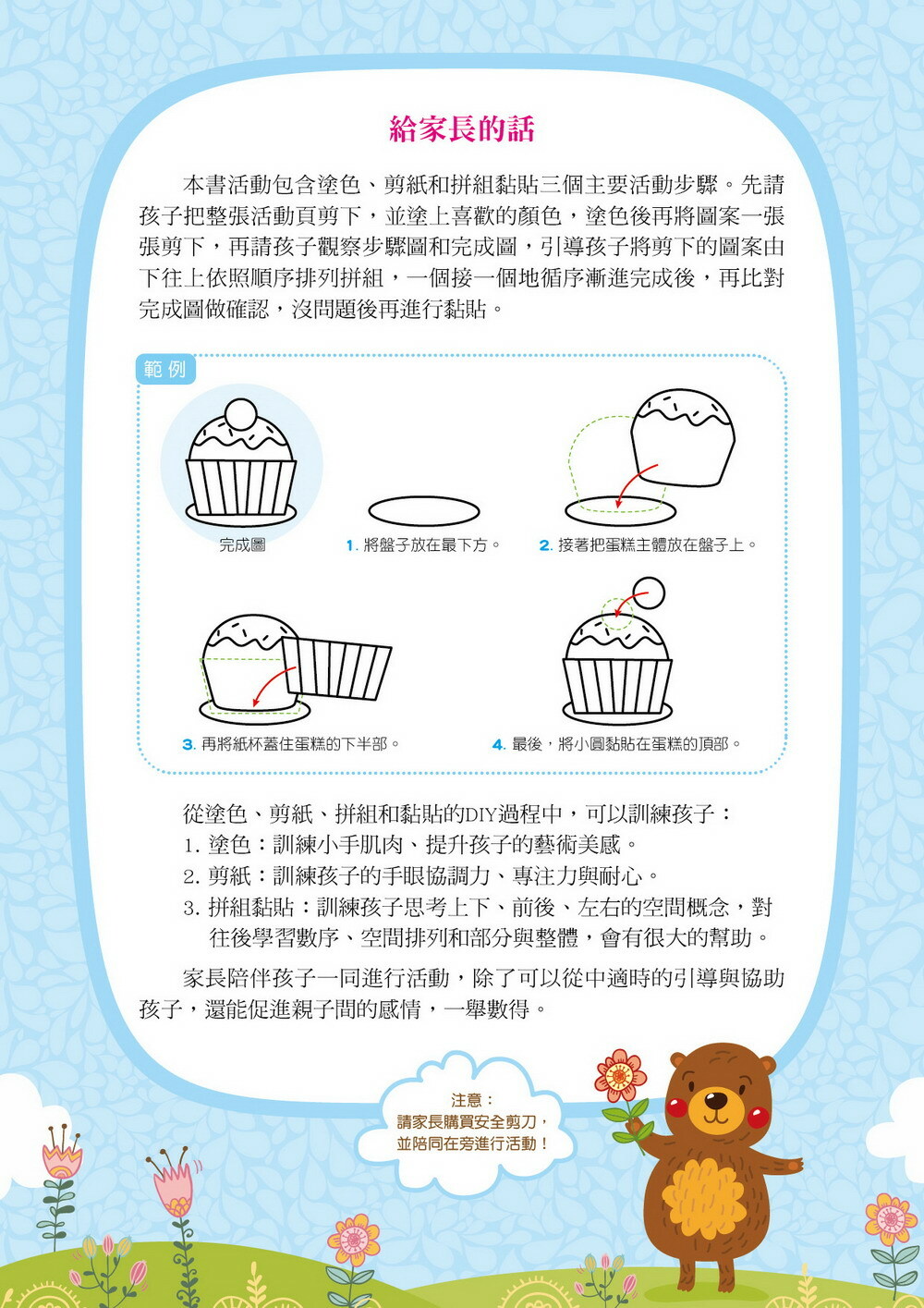 給家長的話

本書活動包含塗色、剪紙和拼組黏貼三個主要活動步驟。先請孩子把整張活動頁剪下，並塗上喜歡的顏色，塗色後再將圖案一張張剪下，再請孩子觀察步驟圖和完成圖，引導孩子將剪下的圖案由下往上依照順序排列拼組，一個接一個地循序漸進完成後，再比對完成圖做確認，沒問題後再進行黏貼。

範例

完成圖

1. 將盤子放在最下方。

2. 接著把蛋糕主體放在盤子上。

3. 再將紙杯蓋住蛋糕的下半部。

4. 最後，將小圓黏貼在蛋糕的頂部。

從塗色、剪紙、拼組和黏貼的DIY過程中，可以訓練孩子：
1. 塗色：訓練小手肌肉、提升孩子的藝術美感。
2. 剪紙：訓練孩子的手眼協調力、專注力與耐心。
3. 拼組黏貼：訓練孩子思考上下、前後、左右的空間概念，對往後學習數序、空間排列和部分與整體，會有很大的幫助。

家長陪伴孩子一同進行活動，除了可以從中適時的引導與協助孩子，還能促進親子間的感情，一舉數得。

注意：
請家長購買安全剪刀，
並陪同在旁進行活動！