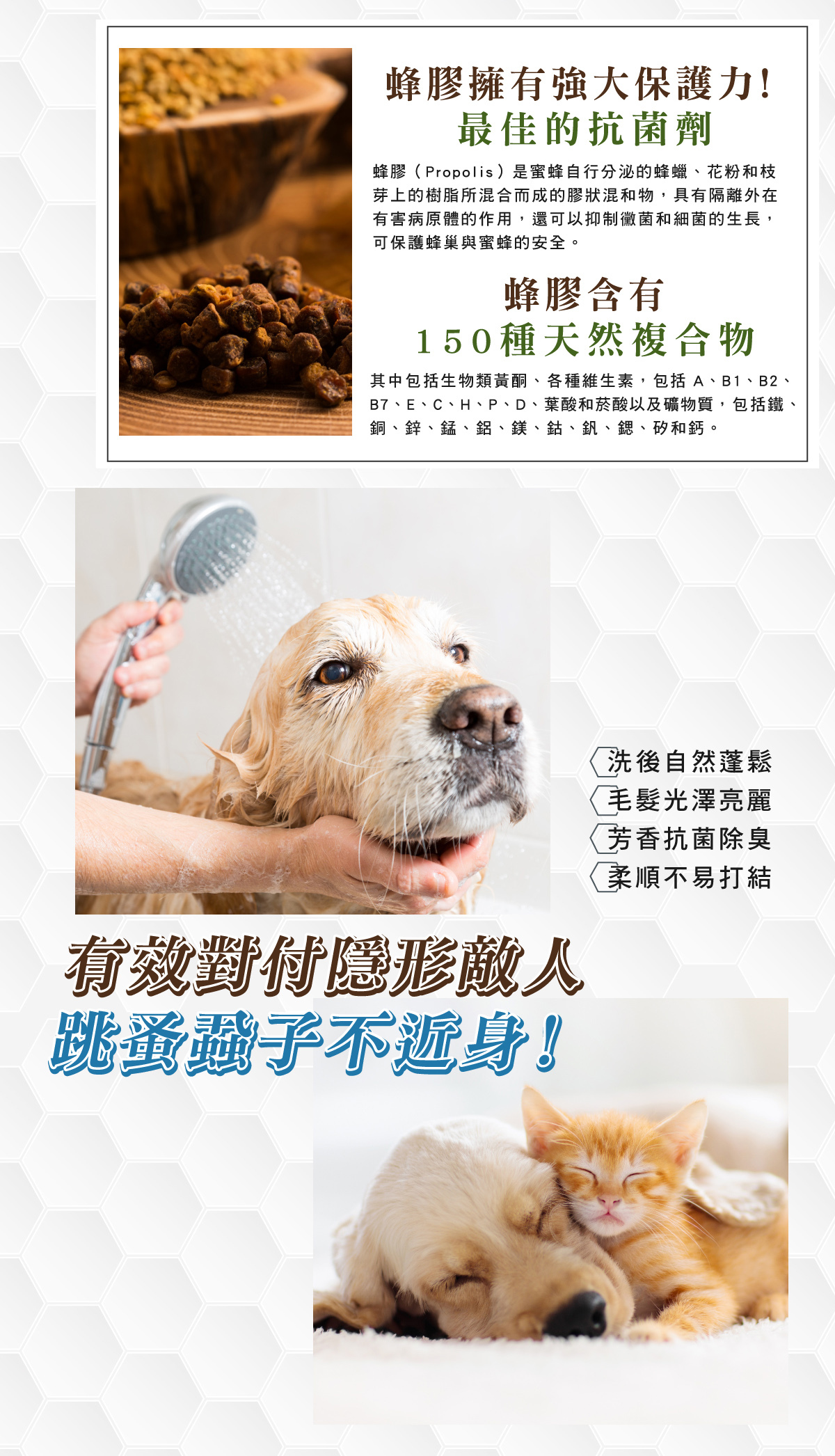 蜂膠擁有強大保護力!
最佳的抗菌劑

蜂膠（Propolis）是蜜蜂自行分泌的蜂蠟、花粉和枝芽上的樹脂所混合而成的膠狀混和物，具有隔離外在有害病原體的作用，還可以抑制黴菌和細菌的生長，可保護蜂巢與蜜蜂的安全。

蜂膠含有
150種天然複合物

其中包括生物類黃酮、各種維生素，包括 A、B1、B2、B7、E、C、H、P、D、葉酸和菸酸以及礦物質，包括鐵、銅、鋅、錳、鋁、鎂、鈷、釩、鍶、矽和鈣。

洗後自然蓬鬆
毛髮光澤亮麗
芳香抗菌除臭
柔順不易打結

有效對付隱形敵人
跳蚤蝨子不近身!