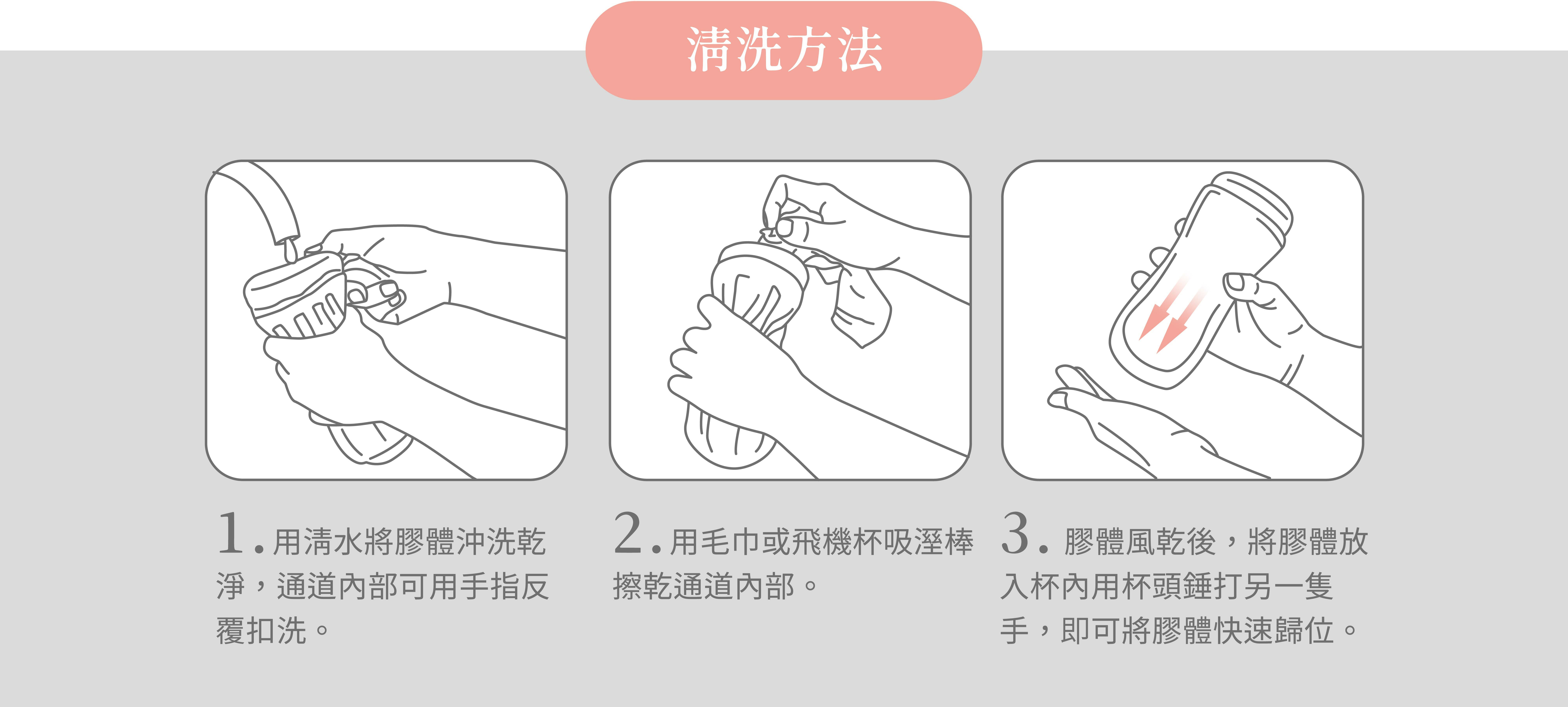 清洗方法

1. 用清水將膠體沖洗乾淨，通道內部可用手指反覆扣洗。

2. 用毛巾或飛機杯吸溼棒擦乾通道內部。

3. 膠體風乾後，將膠體放入杯內用杯頭錘打另一隻手，即可將膠體快速歸位。