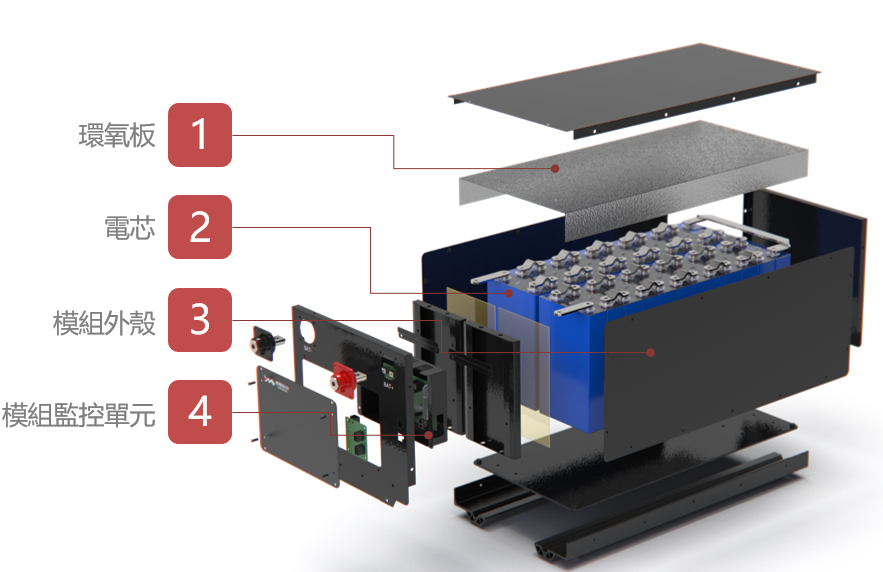 環氧板 1

電芯 2

模組外殼 3

模組監控單元 4