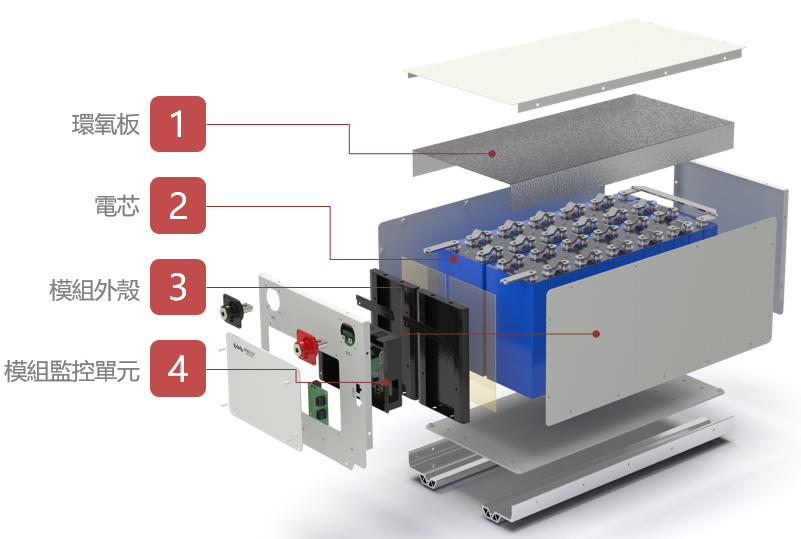 環氧板 1

電芯 2

模組外殼 3

模組監控單元 4