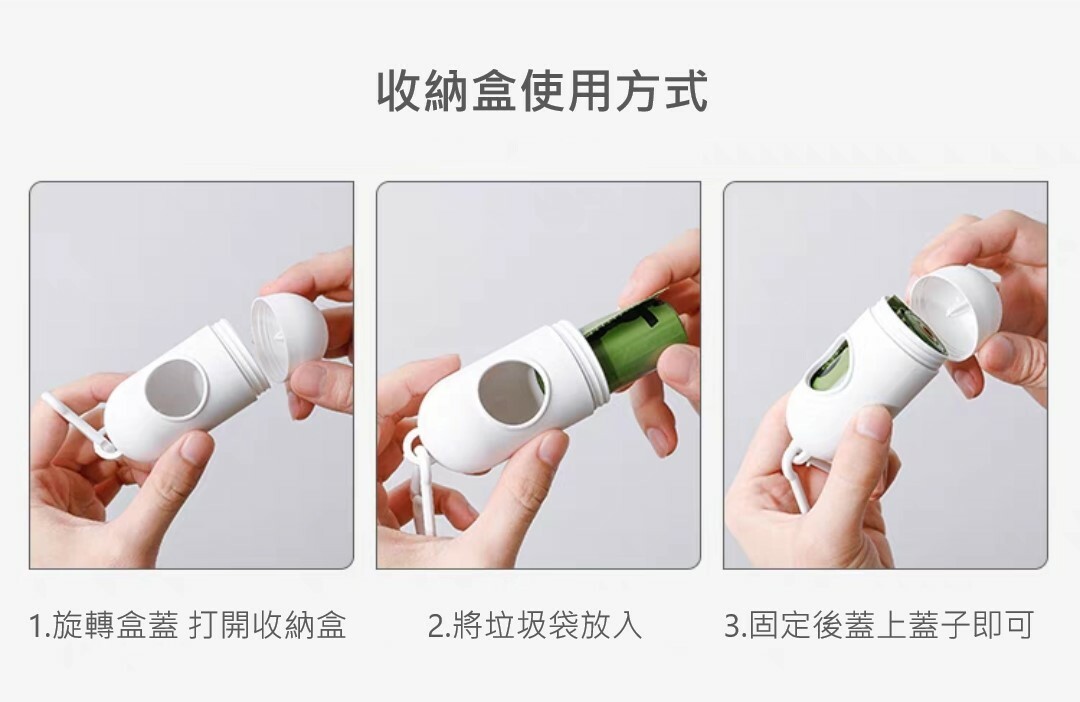 收納盒使用方式

1.旋轉盒蓋 打開收納盒

2.將垃圾袋放入

3.固定後蓋上蓋子即可